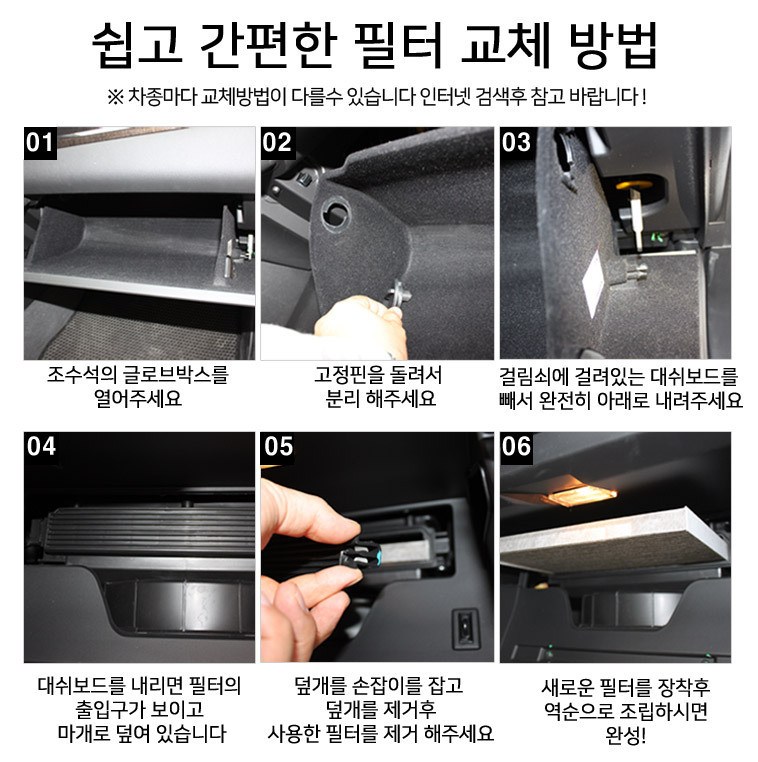 쉽고 간편한 필터 교체 방법

※ 차종마다 교체방법이 다를수 있습니다 인터넷 검색후 참고 바랍니다 !

01

조수석의 글로브박스를 열어주세요

02

고정핀을 돌려서 분리 해주세요

03

걸림쇠에 걸려있는 대쉬보드를 빼서 완전히 아래로 내려주세요

04

대쉬보드를 내리면 필터의 출입구가 보이고 마개로 덮여 있습니다

05

덮개를 손잡이를 잡고 덮개를 제거후 사용한 필터를 제거 해주세요

06

새로운 필터를 장착후 역순으로 조립하시면 완성!