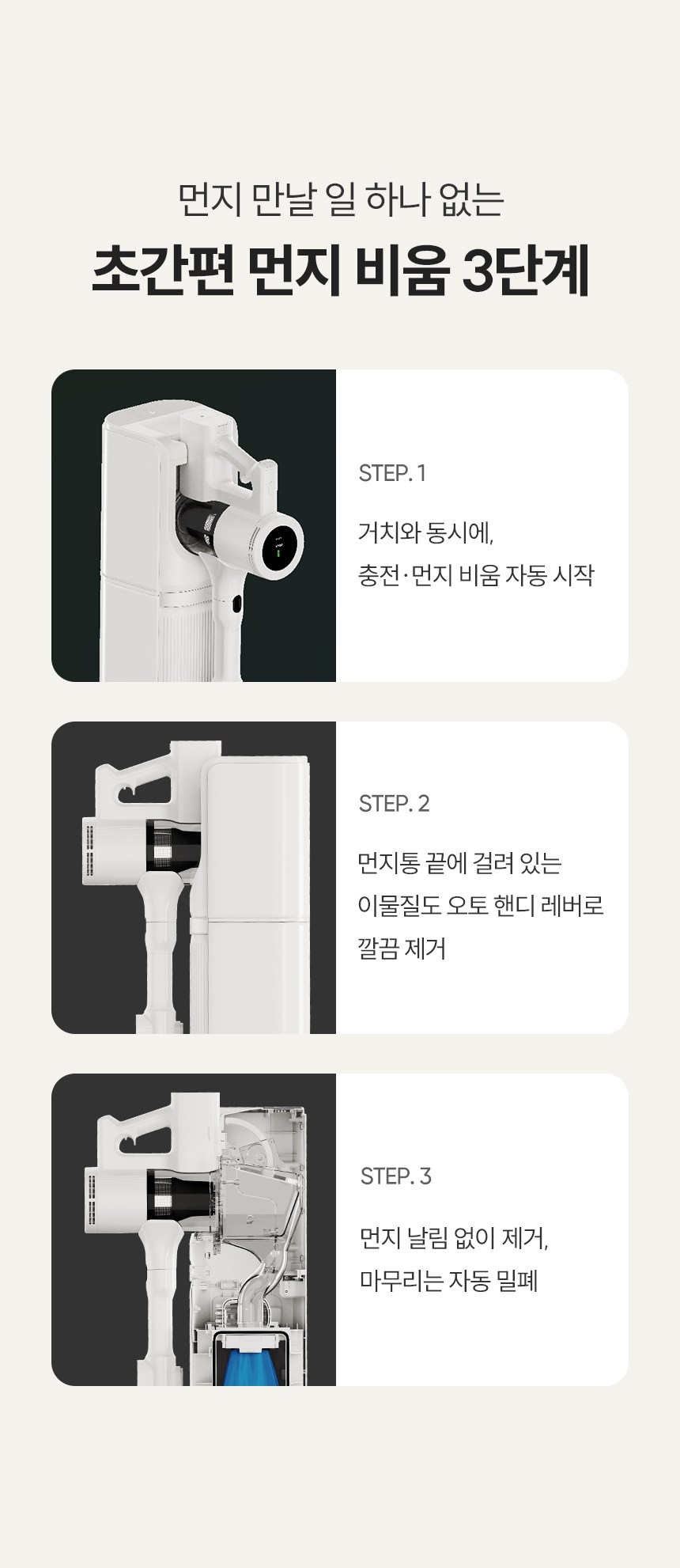 먼지 만날 일 하나 없는
초간편 먼지 비움 3단계

STEP. 1

거치와 동시에,
충전·먼지 비움 자동 시작

STEP. 2

먼지통 끝에 걸려 있는
이물질도 오토 핸디 레버로
깔끔 제거

STEP. 3

먼지 날림 없이 제거,
마무리는 자동 밀폐