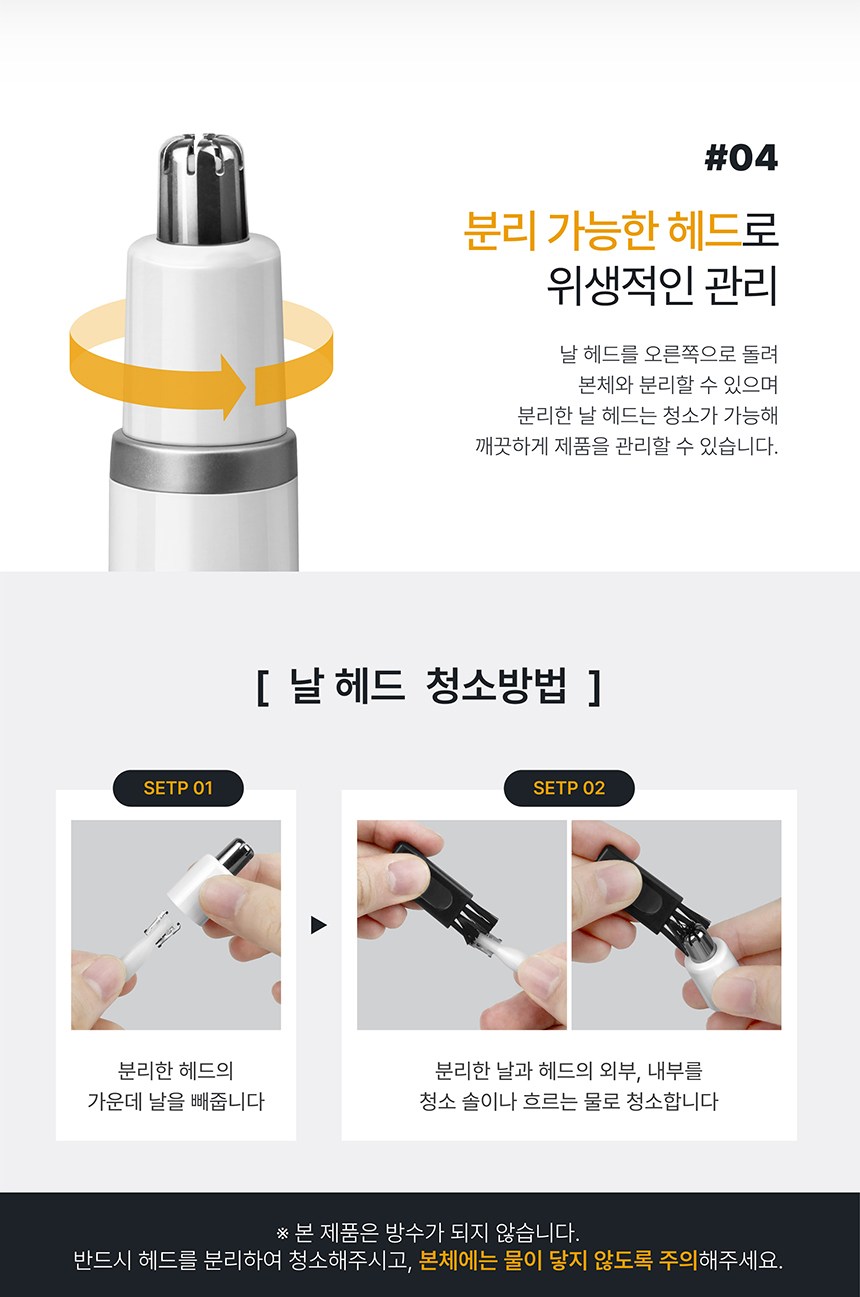 #04

분리 가능한 헤드로
위생적인 관리

날 헤드를 오른쪽으로 돌려
본체와 분리할 수 있으며
분리한 날 헤드는 청소가 가능해
깨끗하게 제품을 관리할 수 있습니다.

[ 날 헤드 청소방법 ]

SETP 01

분리한 헤드의
가운데 날을 빼줍니다

SETP 02

분리한 날과 헤드의 외부, 내부를
청소 솔이나 흐르는 물로 청소합니다

※ 본 제품은 방수가 되지 않습니다.
반드시 헤드를 분리하여 청소해주시고, 본체에는 물이 닿지 않도록 주의해주세요.