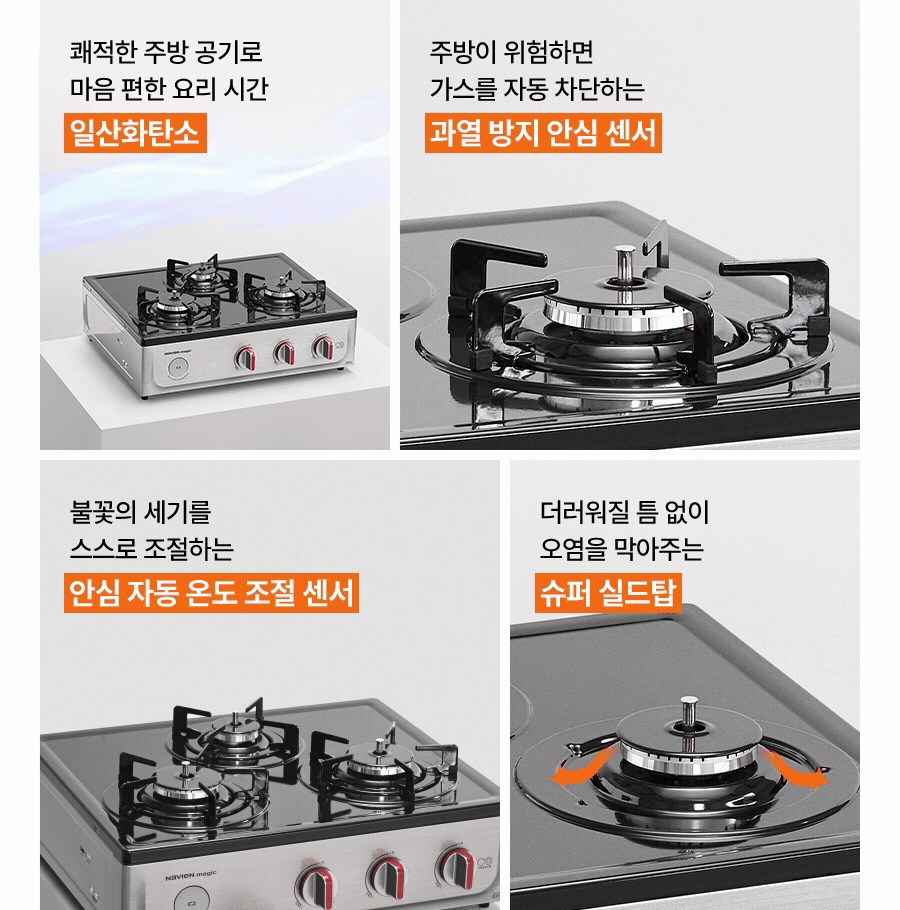 쾌적한 주방 공기로
마음 편한 요리 시간
일산화탄소

주방이 위험하면
가스를 자동 차단하는
과열 방지 안심 센서

불꽃의 세기를
스스로 조절하는
안심 자동 온도 조절 센서

NAVIEN magic

더러워질 틈 없이
오염을 막아주는
슈퍼 실드탑