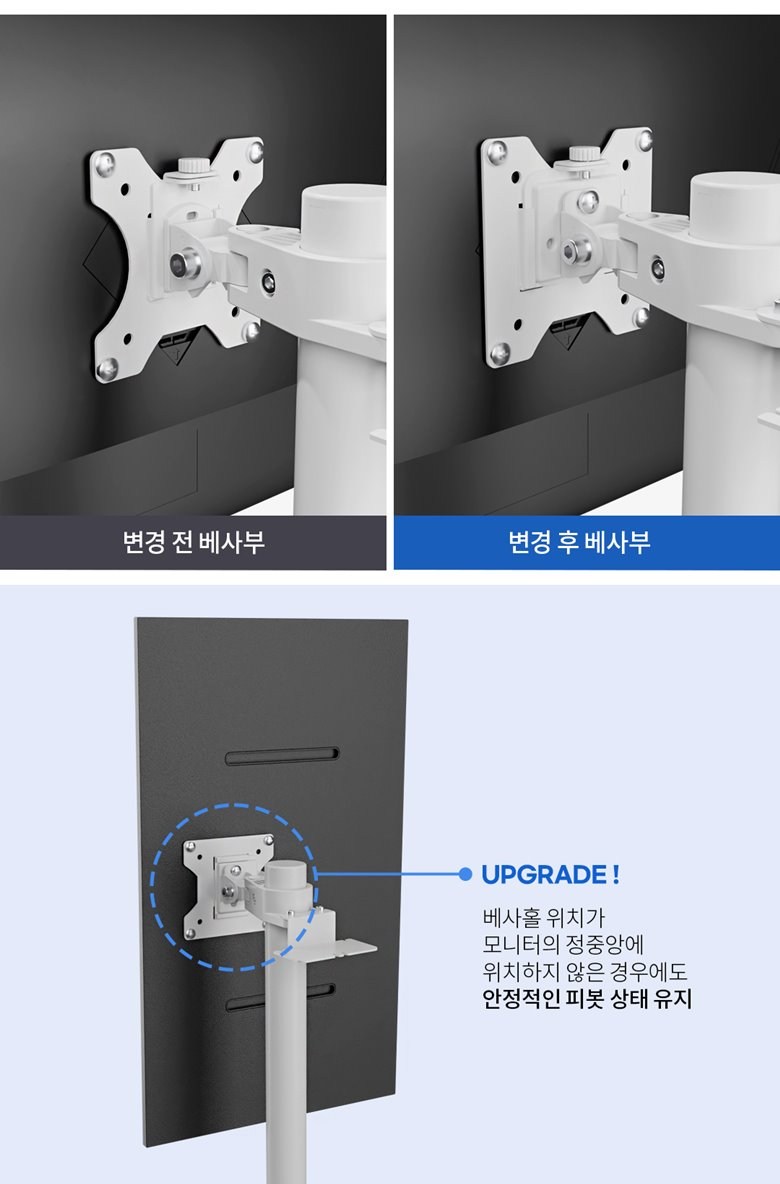 변경 전 베사부

변경 후 베사부

UPGRADE !

베사홀 위치가
모니터의 정중앙에
위치하지 않은 경우에도
안정적인 피봇 상태 유지