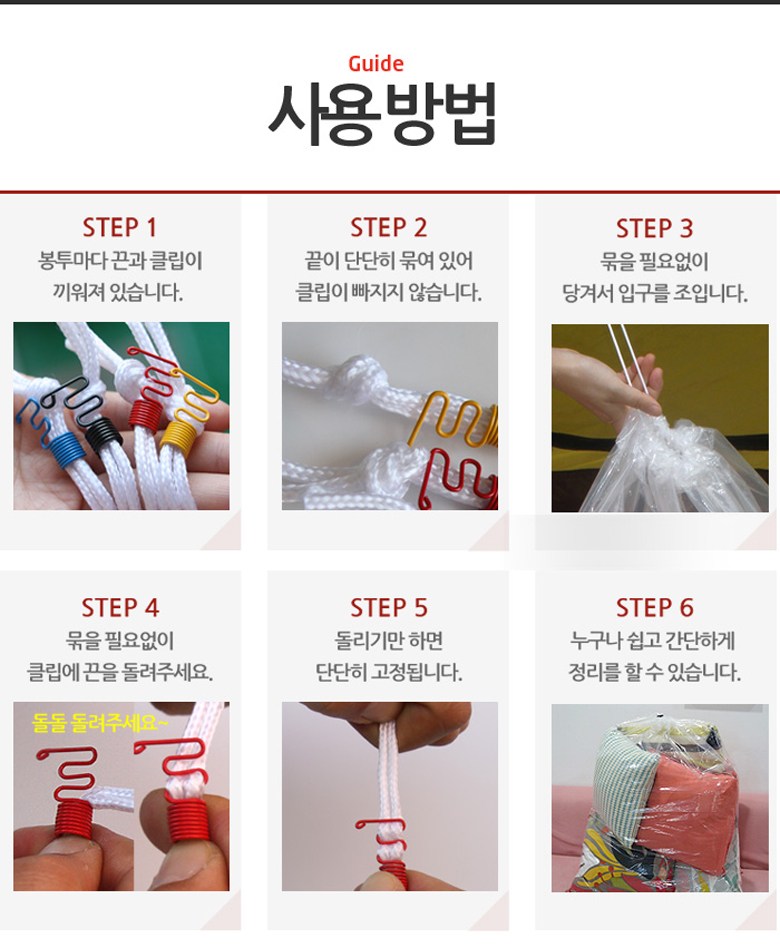 Guide
사용방법

STEP 1
봉투마다 끈과 클립이 끼워져 있습니다.

STEP 2
끝이 단단히 묶여 있어 클립이 빠지지 않습니다.

STEP 3
묶을 필요없이 당겨서 입구를 조입니다.

STEP 4
묶을 필요없이 클립에 끈을 돌려주세요.

돌돌 돌려주세요~

STEP 5
돌리기만 하면 단단히 고정됩니다.

STEP 6
누구나 쉽고 간단하게 정리를 할 수 있습니다.