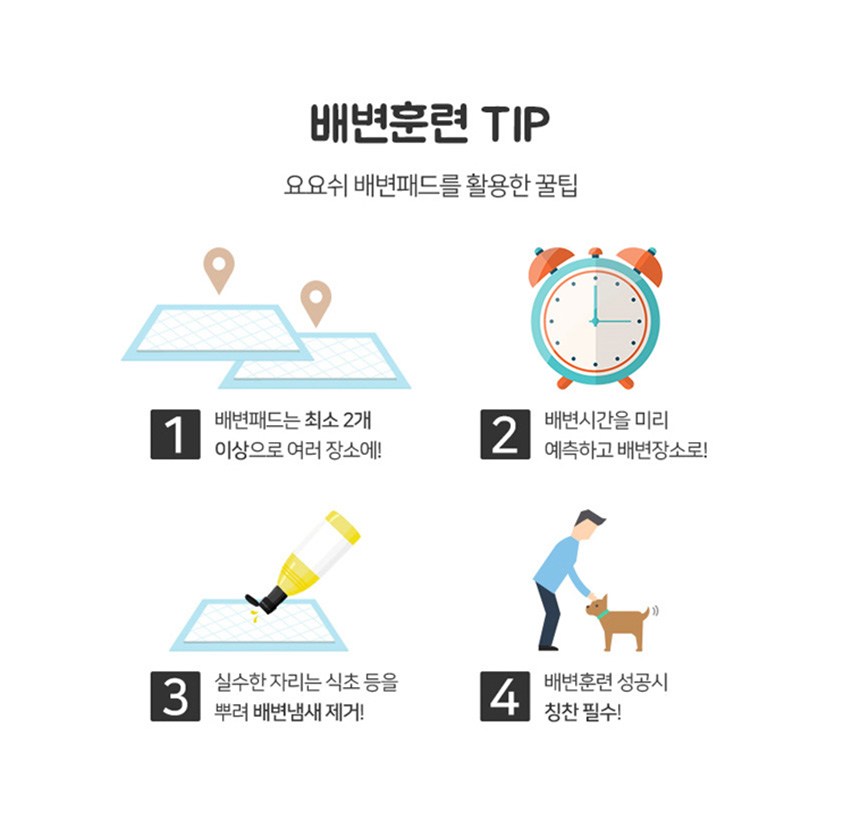 배변훈련 TIP

요요쉬 배변패드를 활용한 꿀팁

1 배변패드는 최소 2개 이상으로 여러 장소에!

2 배변시간을 미리 예측하고 배변장소로!

3 실수한 자리는 식초 등을 뿌려 배변냄새 제거!

4 배변훈련 성공시 칭찬 필수!