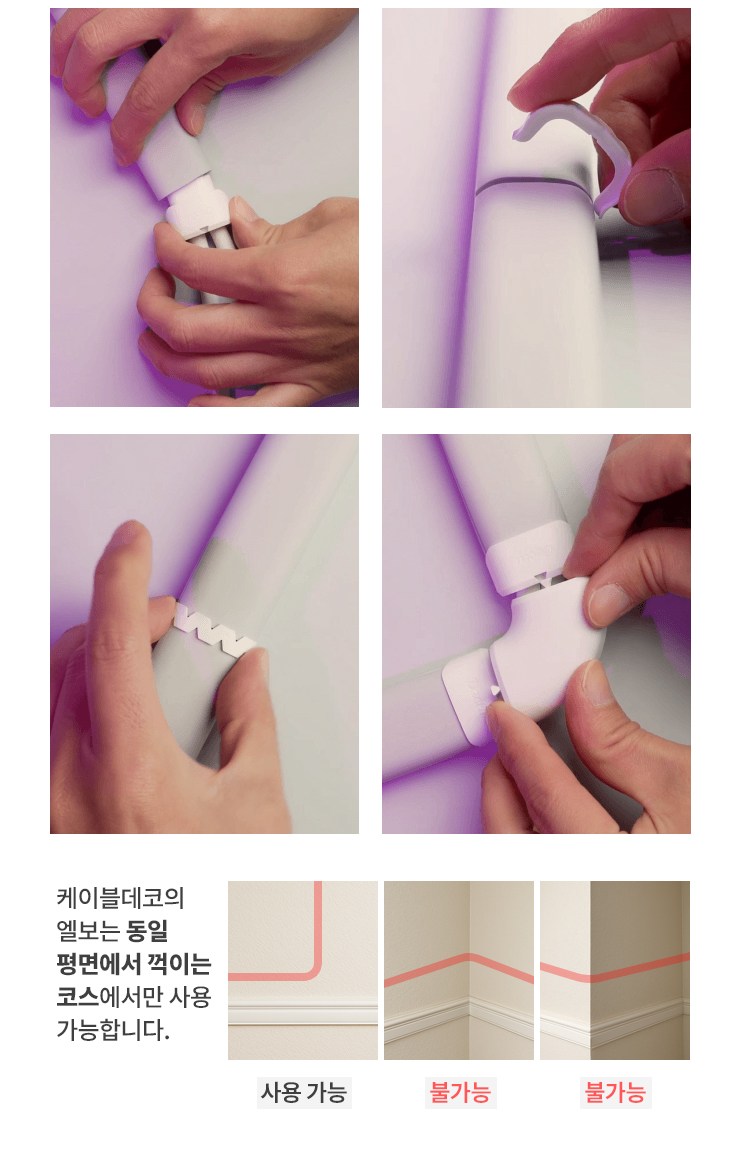 케이블데코의 엘보는 동일 평면에서 꺽이는 코스에서만 사용 가능합니다.

사용 가능

불가능

불가능