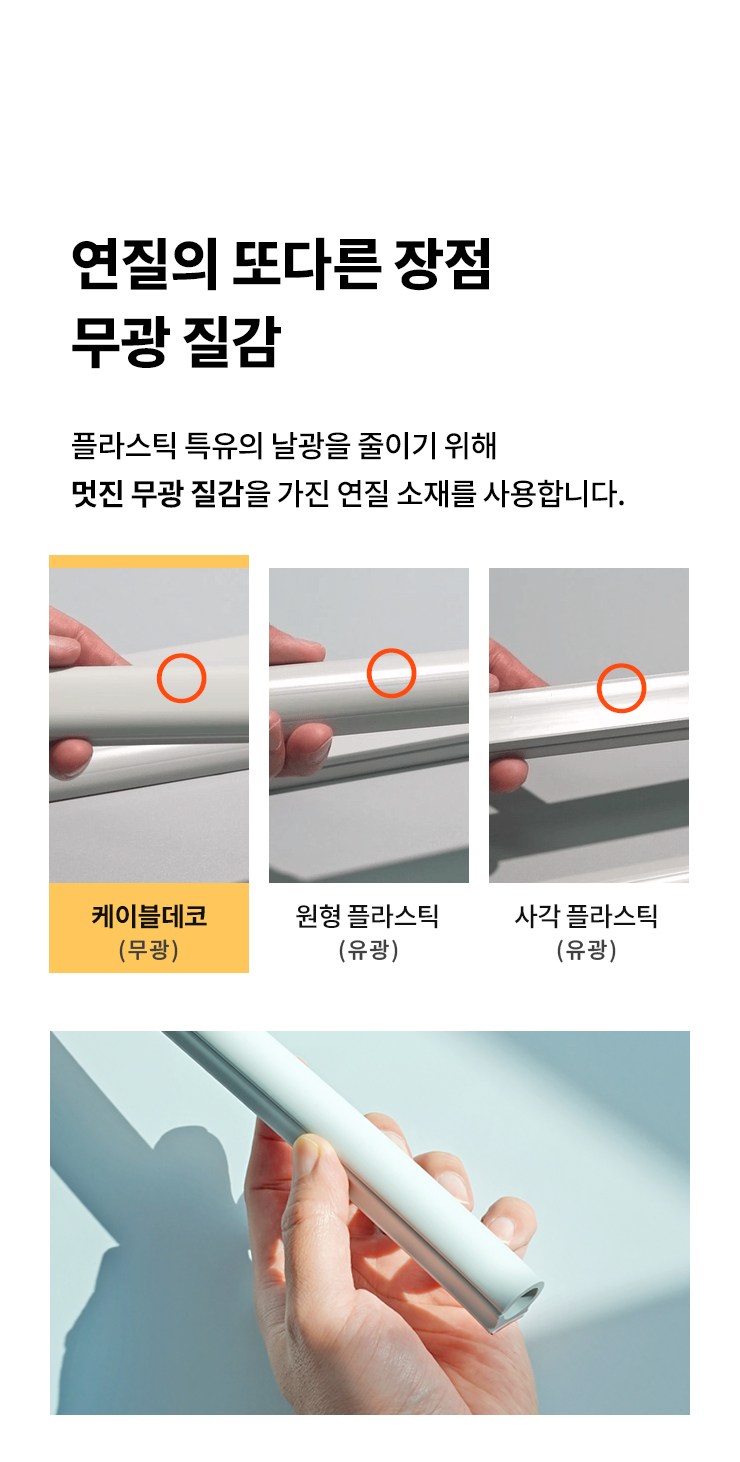 연질의 또다른 장점
무광 질감

플라스틱 특유의 날광을 줄이기 위해
멋진 무광 질감을 가진 연질 소재를 사용합니다.

케이블데코
(무광)

원형 플라스틱
(유광)

사각 플라스틱
(유광)