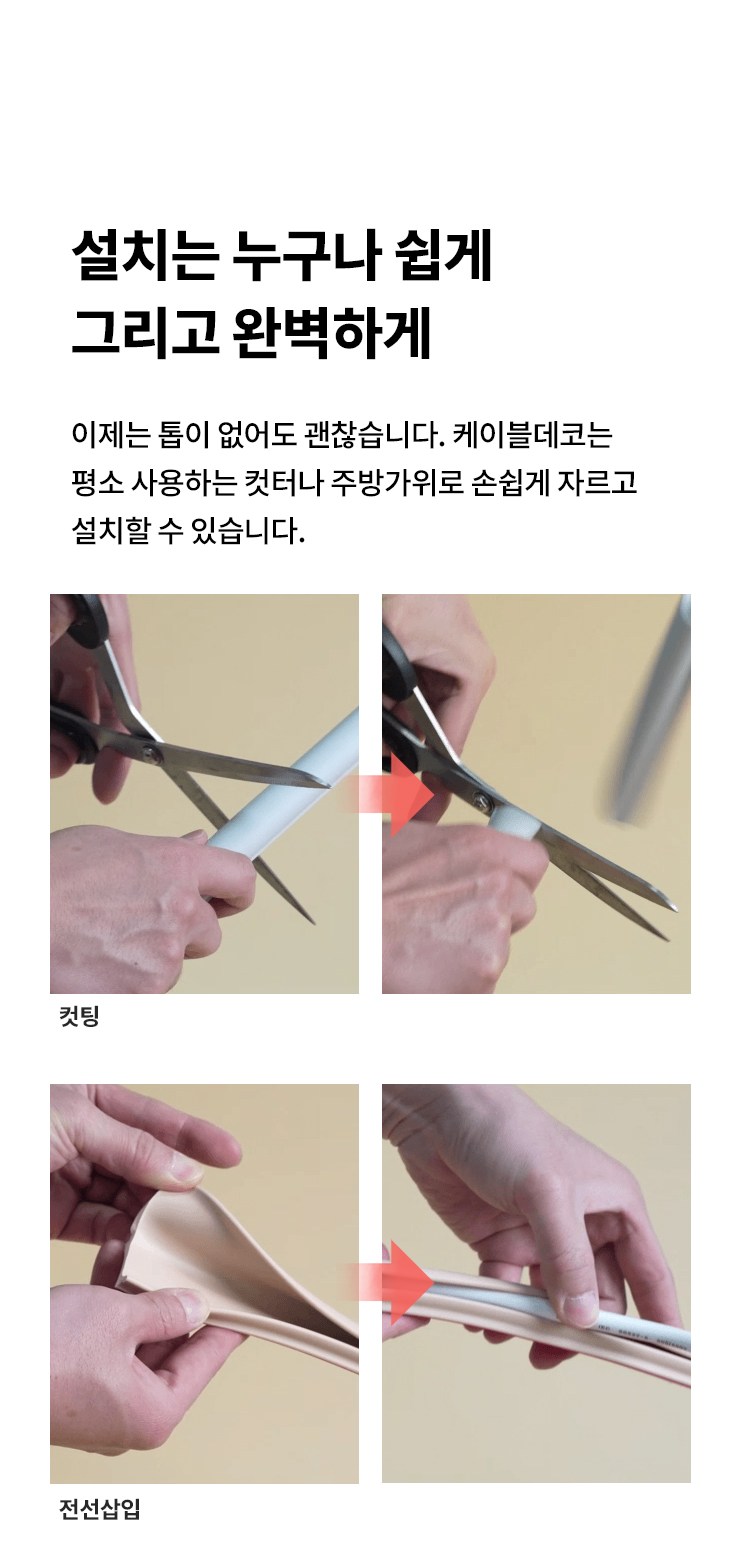 설치는 누구나 쉽게
그리고 완벽하게

이제는 톱이 없어도 괜찮습니다. 케이블데코는 평소 사용하는 컷터나 주방가위로 손쉽게 자르고 설치할 수 있습니다.

컷팅

전선삽입