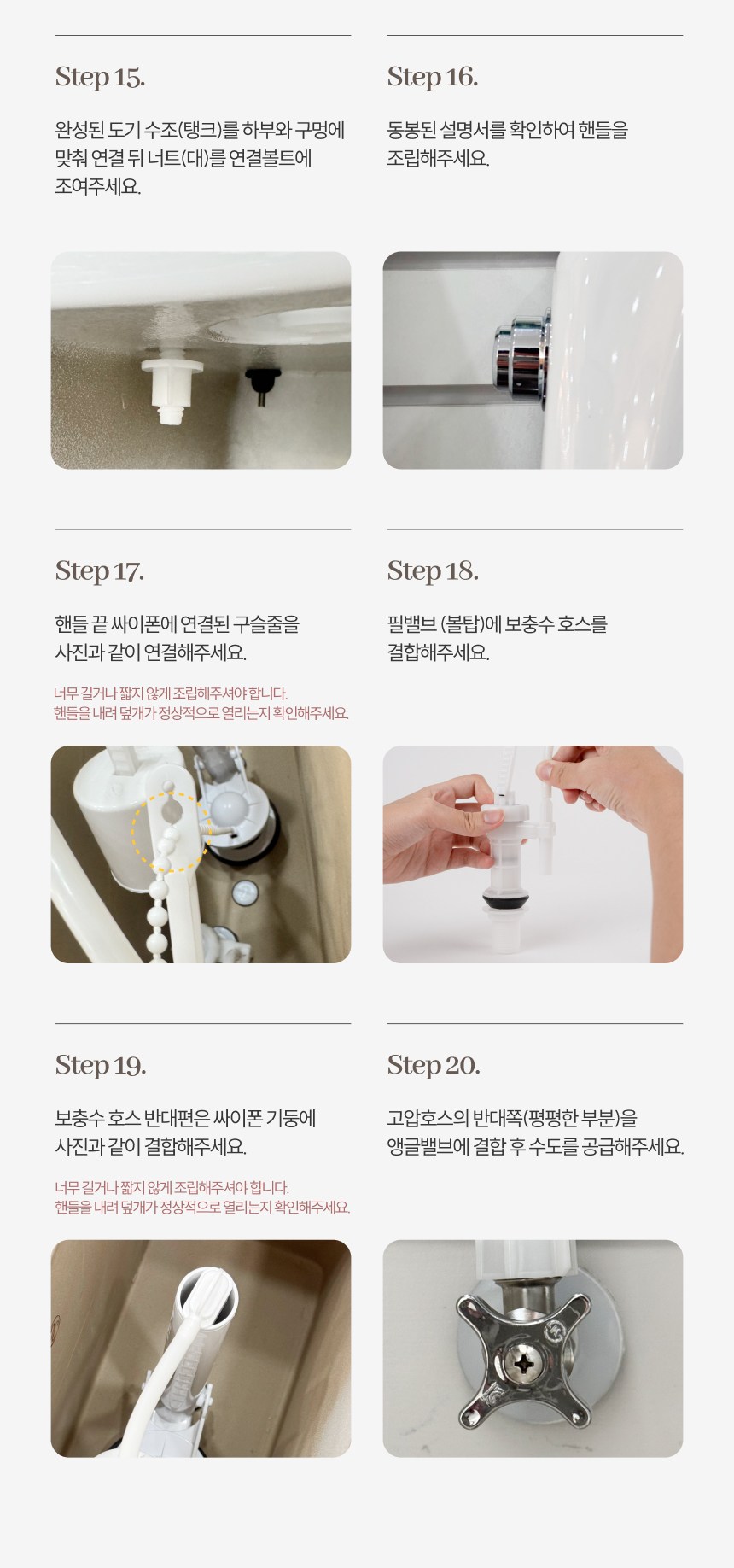 Step 15.

완성된 도기 수조(탱크)를 하부와 구멍에 맞춰 연결 뒤 너트(대)를 연결볼트에 조여주세요.

Step 16.

동봉된 설명서를 확인하여 핸들을 조립해주세요.

Step 17.

핸들 끝 싸이폰에 연결된 구슬줄을 사진과 같이 연결해주세요.

너무 길거나 짧지 않게 조립해주셔야 합니다.
핸들을 내려 덮개가 정상적으로 열리는지 확인해주세요.

Step 18.

필밸브 (볼탑)에 보충수 호스를 결합해주세요.

Step 19.

보충수 호스 반대편은 싸이폰 기둥에 사진과 같이 결합해주세요.

너무 길거나 짧지 않게 조립해주셔야 합니다.
핸들을 내려 덮개가 정상적으로 열리는지 확인해주세요.

Step 20.

고압호스의 반대쪽(평평한 부분)을 앵글밸브에 결합 후 수도를 공급해주세요.