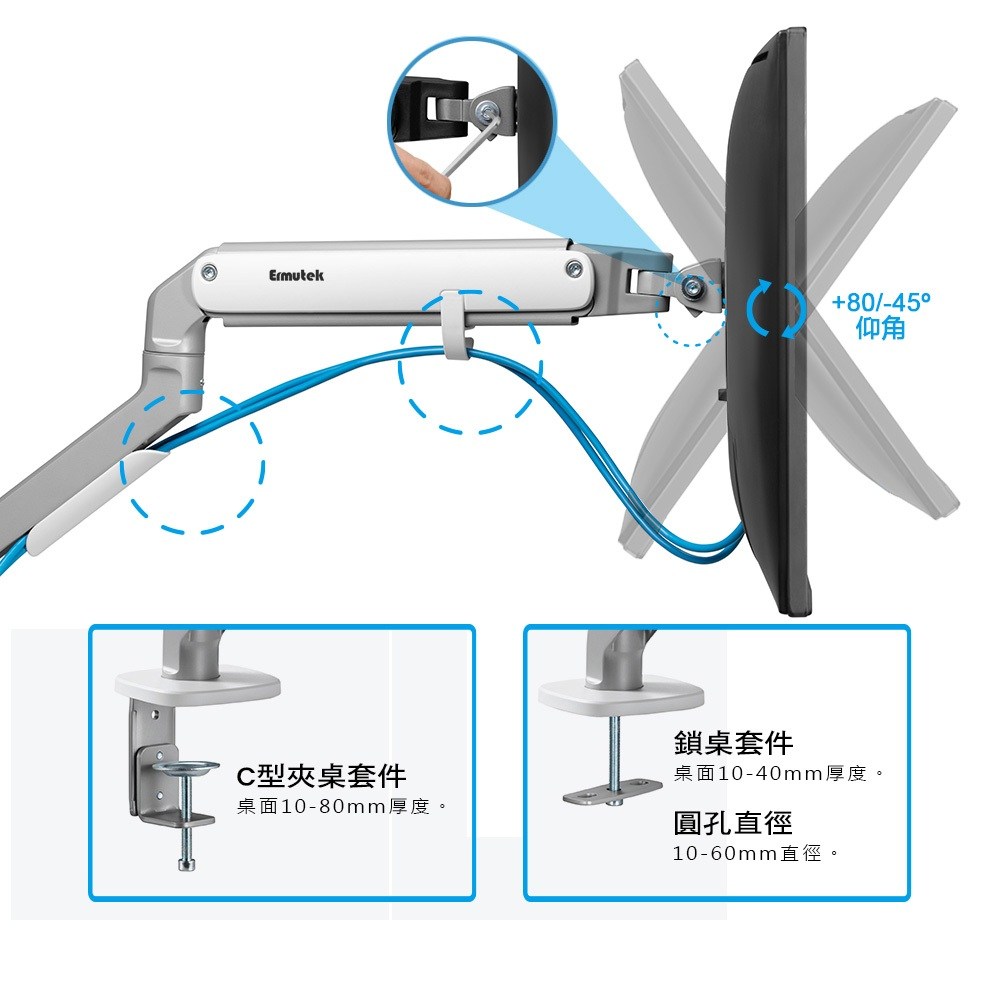 Ermutek

+80/-45°
仰角

C型夾桌套件
桌面10-80mm厚度。

鎖桌套件
桌面10-40mm厚度。

圓孔直徑
10-60mm直徑。