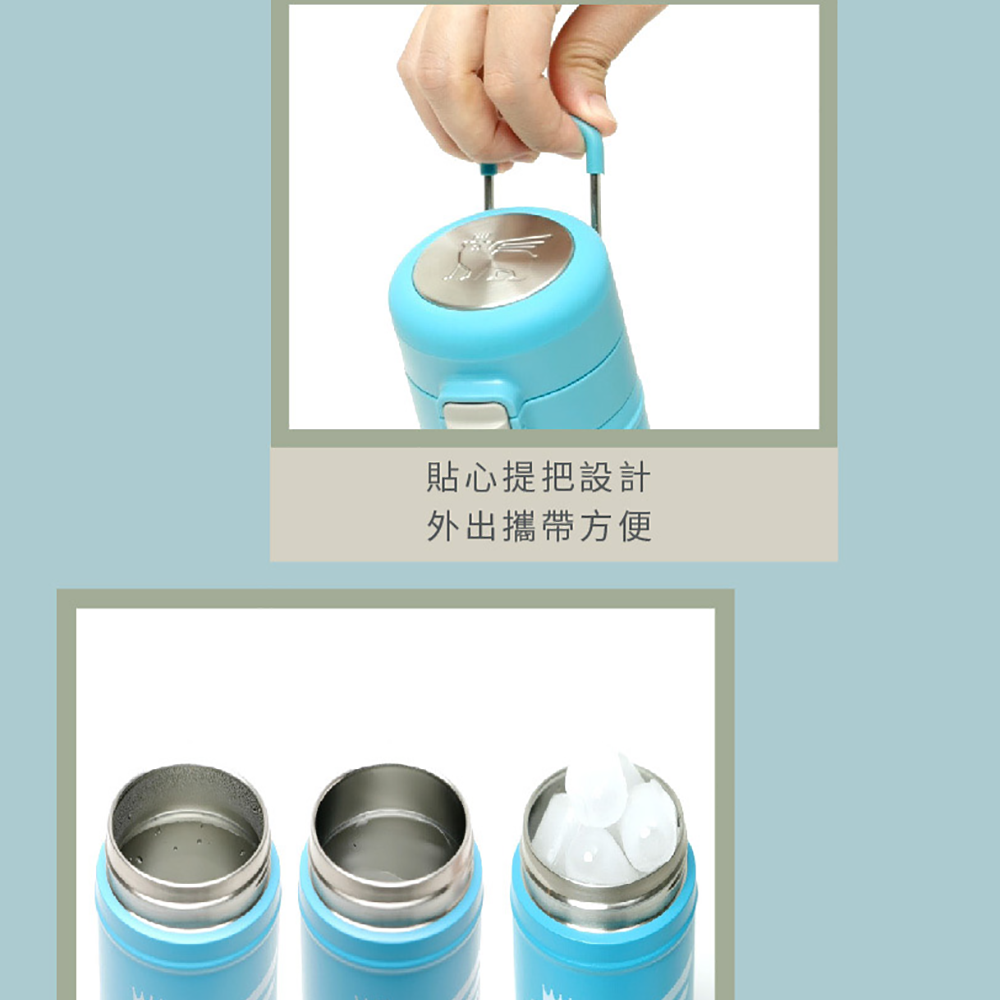 貼心提把設計
外出攜帶方便