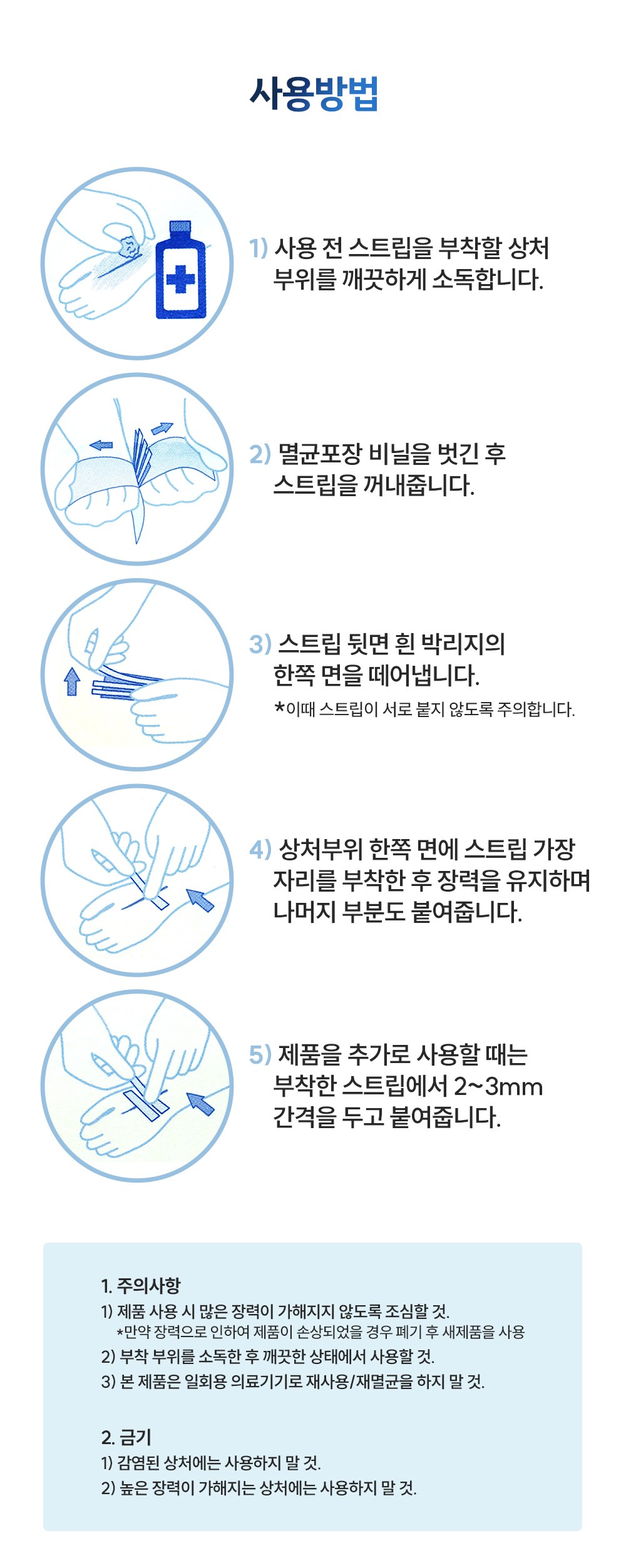 사용방법

1) 사용 전 스트립을 부착할 상처 부위를 깨끗하게 소독합니다.

2) 멸균포장 비닐을 벗긴 후 스트립을 꺼내줍니다.

3) 스트립 뒷면 흰 박리지의 한쪽 면을 떼어냅니다.
*이때 스트립이 서로 붙지 않도록 주의합니다.

4) 상처부위 한쪽 면에 스트립 가장 자리를 부착한 후 장력을 유지하며 나머지 부분도 붙여줍니다.

5) 제품을 추가로 사용할 때는 부착한 스트립에서 2~3mm 간격을 두고 붙여줍니다.

1. 주의사항
1) 제품 사용 시 많은 장력이 가해지지 않도록 조심할 것.
*만약 장력으로 인하여 제품이 손상되었을 경우 폐기 후 새제품을 사용
2) 부착 부위를 소독한 후 깨끗한 상태에서 사용할 것.
3) 본 제품은 일회용 의료기기로 재사용/재멸균을 하지 말 것.

2. 금기
1) 감염된 상처에는 사용하지 말 것.
2) 높은 장력이 가해지는 상처에는 사용하지 말 것.