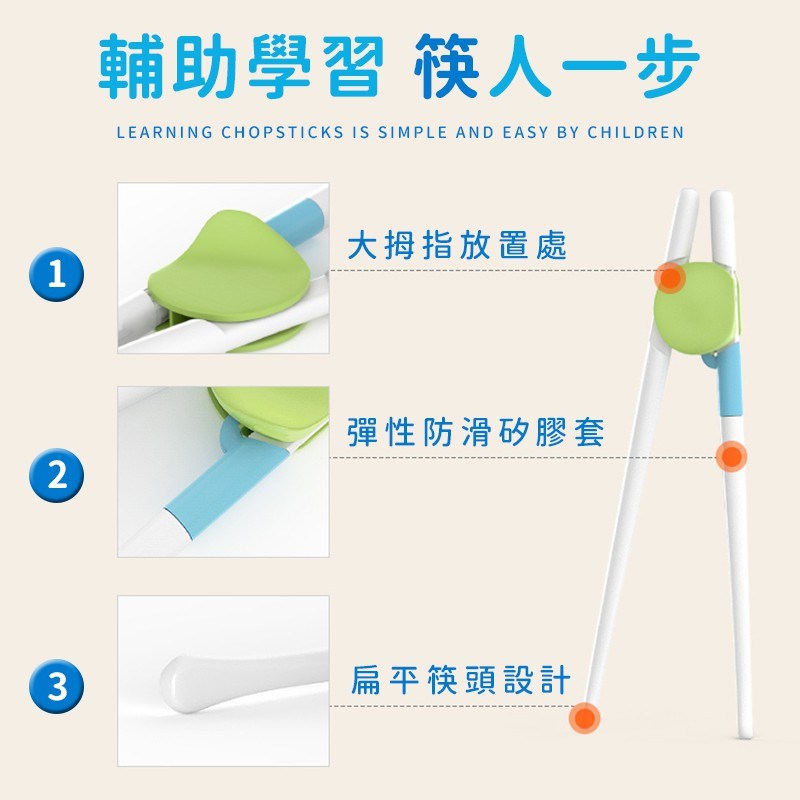 輔助學習 筷人一步

LEARNING CHOPSTICKS IS SIMPLE AND EASY BY CHILDREN

1

大拇指放置處

2

彈性防滑矽膠套

3

扁平筷頭設計