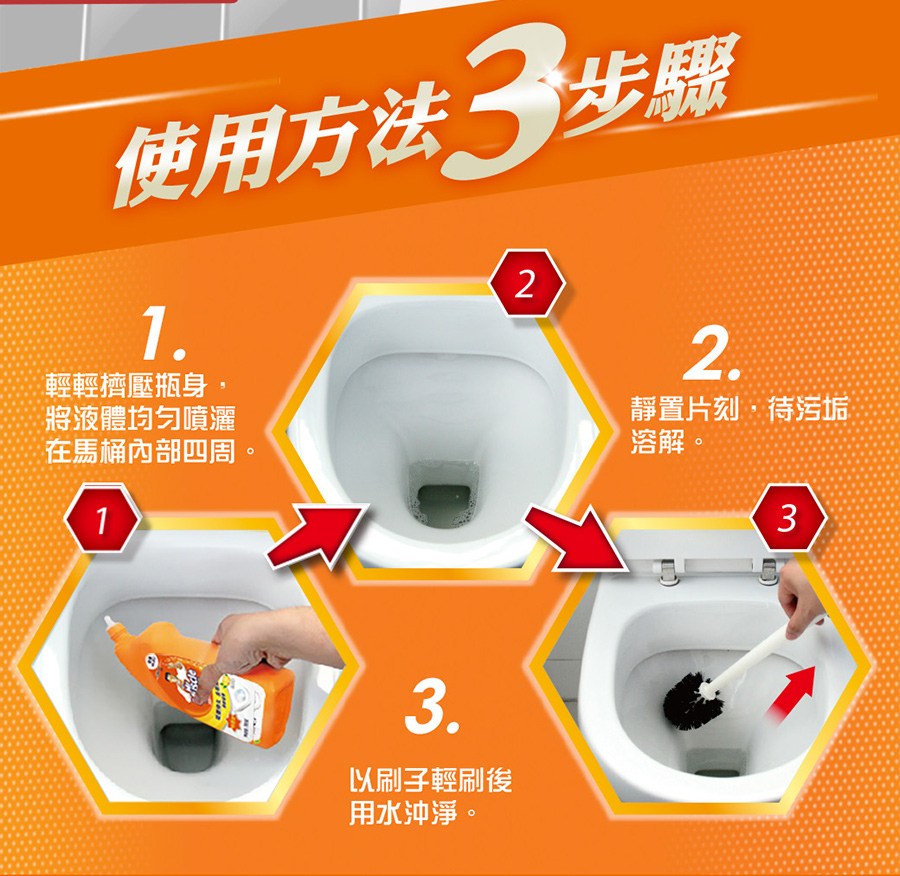 使用方法3步驟

2

1.
輕輕擠壓瓶身，將液體均勻噴灑在馬桶內部四周。

2.
靜置片刻，待污垢溶解。

1

3

3.
以刷子輕刷後用水沖淨。