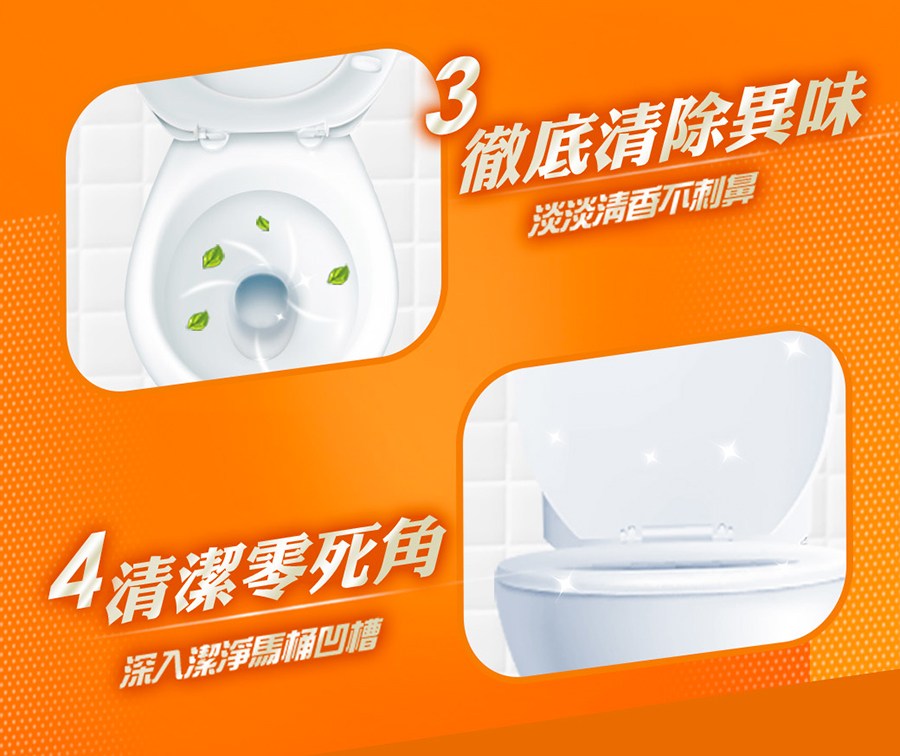 3 徹底清除異味

淡淡清香不刺鼻

4 清潔零死角

深入潔淨馬桶凹槽