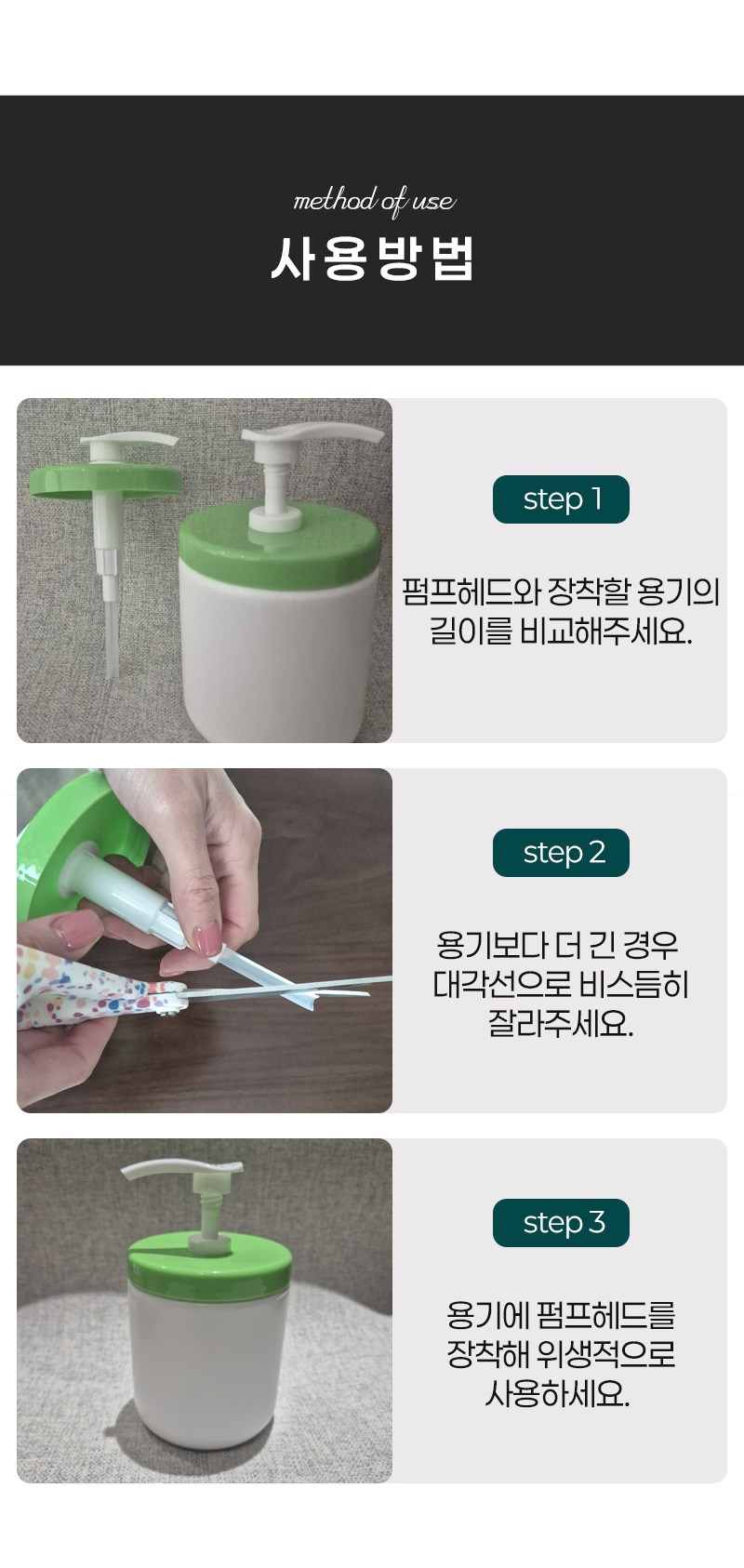 method of use
사용방법

step 1

펌프헤드와 장착할 용기의 길이를 비교해주세요.

step 2

용기보다 더 긴 경우 대각선으로 비스듬히 잘라주세요.

step 3

용기에 펌프헤드를 장착해 위생적으로 사용하세요.