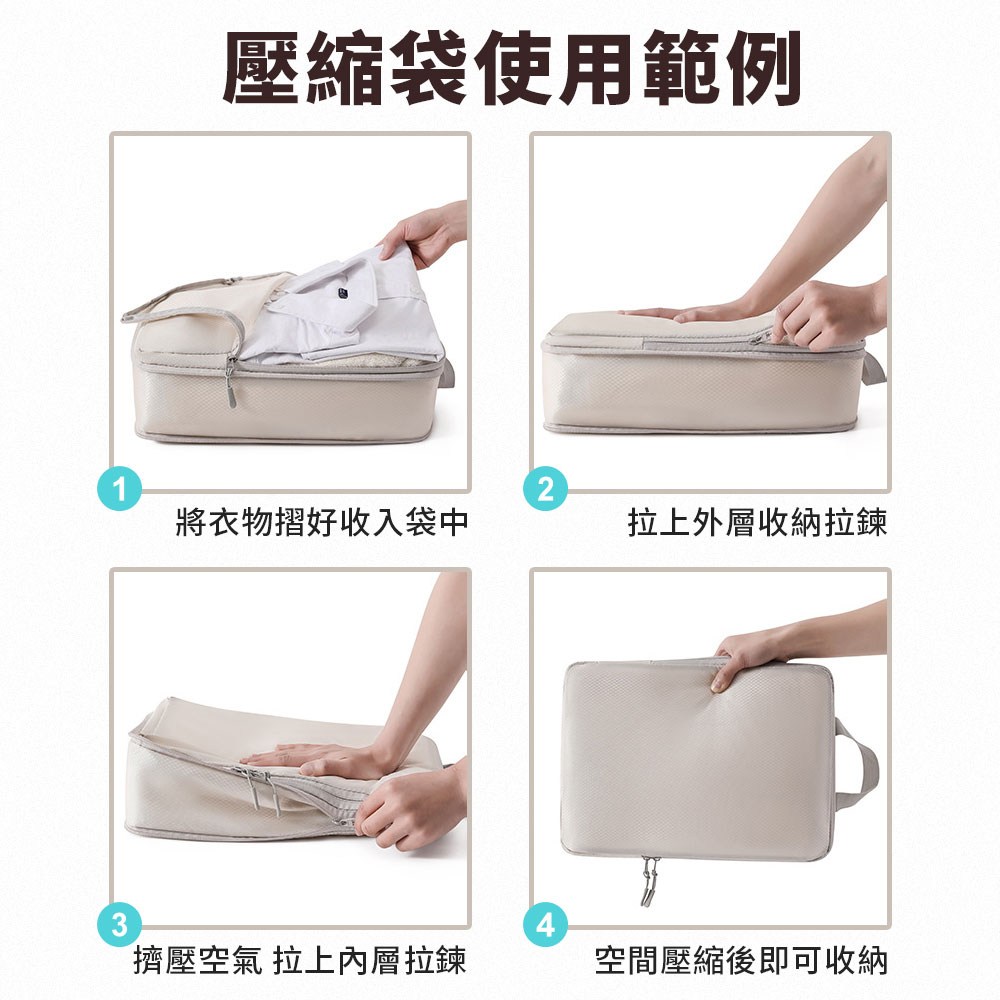 壓縮袋使用範例

1
將衣物摺好收入袋中

2
拉上外層收納拉鍊

3
擠壓空氣 拉上內層拉鍊

4
空間壓縮後即可收納