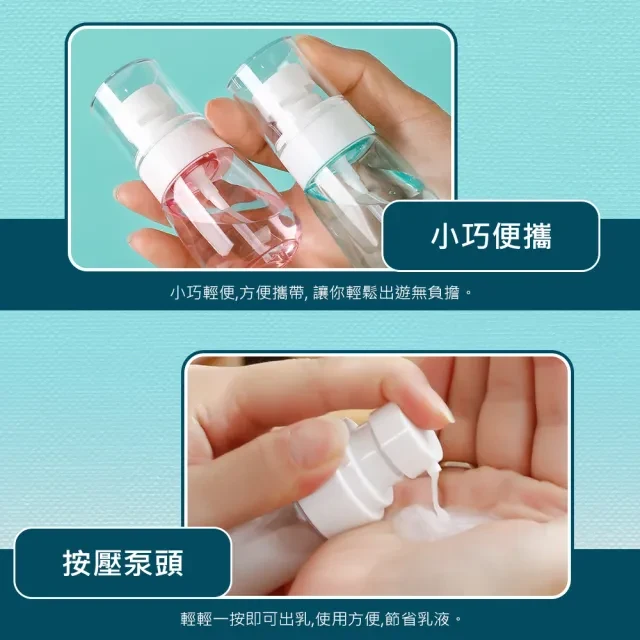 小巧便攜

小巧輕便,方便攜帶, 讓你輕鬆出遊無負擔。

按壓泵頭

輕輕一按即可出乳,使用方便,節省乳液。