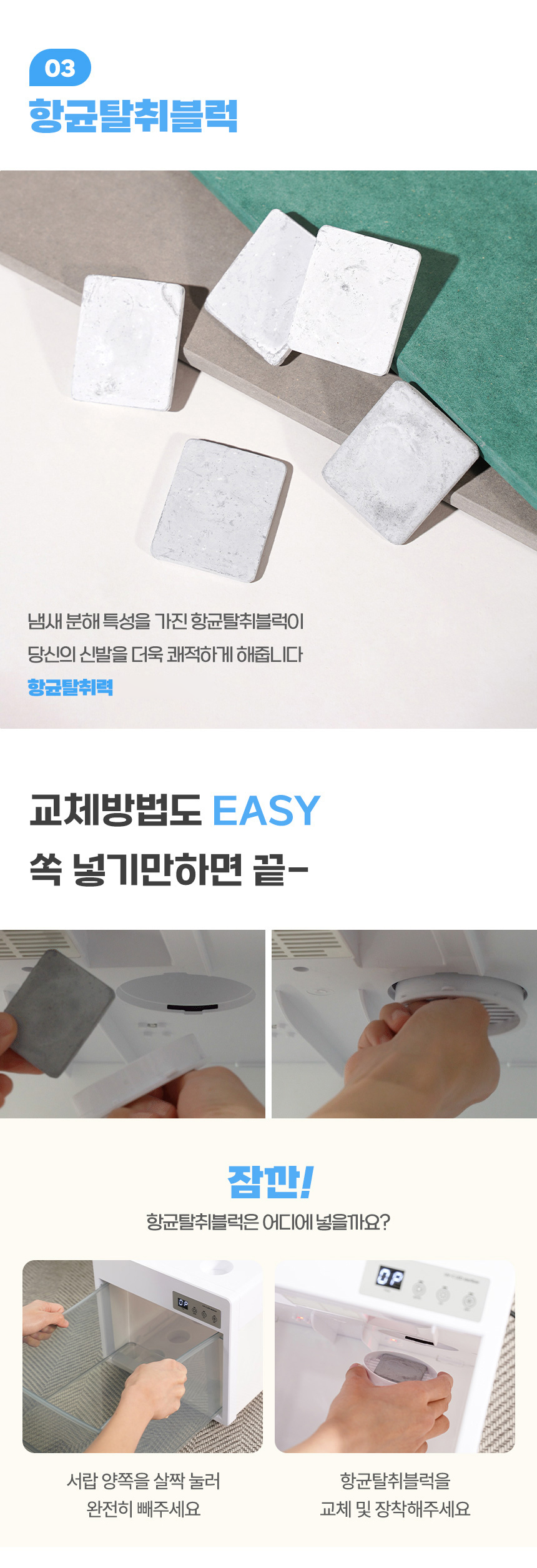 03
항균탈취블럭

냄새 분해 특성을 가진 항균탈취블럭이
당신의 신발을 더욱 쾌적하게 해줍니다
항균탈취력

교체방법도 EASY
쏙 넣기만하면 끝-

잠깐!
항균탈취블럭은 어디에 넣을까요?

OP

OP

서랍 양쪽을 살짝 눌러
완전히 빼주세요

항균탈취블럭을
교체 및 장착해주세요