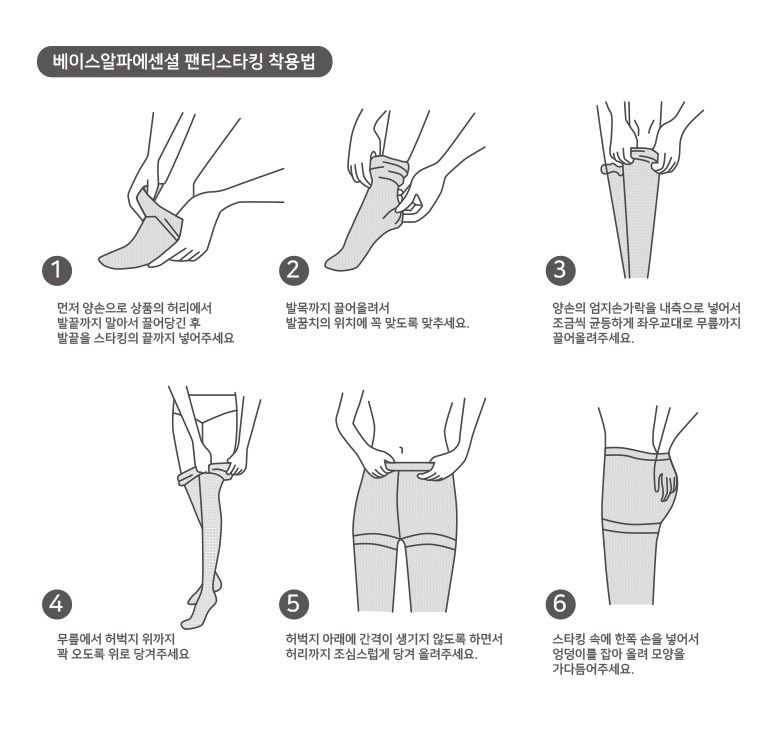 베이스알파에센셜 팬티스타킹 착용법

1
먼저 양손으로 상품의 허리에서 발끝까지 말아서 끌어당긴 후 발끝을 스타킹의 끝까지 넣어주세요

2
발목까지 끌어올려서 발꿈치의 위치에 꼭 맞도록 맞추세요.

3
양손의 엄지손가락을 내측으로 넣어서 조금씩 균등하게 좌우교대로 무릎까지 끌어올려주세요.

4
무릎에서 허벅지 위까지 꽉 오도록 위로 당겨주세요

5
허벅지 아래에 간격이 생기지 않도록 하면서 허리까지 조심스럽게 당겨 올려주세요.

6
스타킹 속에 한쪽 손을 넣어서 엉덩이를 잡아 올려 모양을 가다듬어주세요.