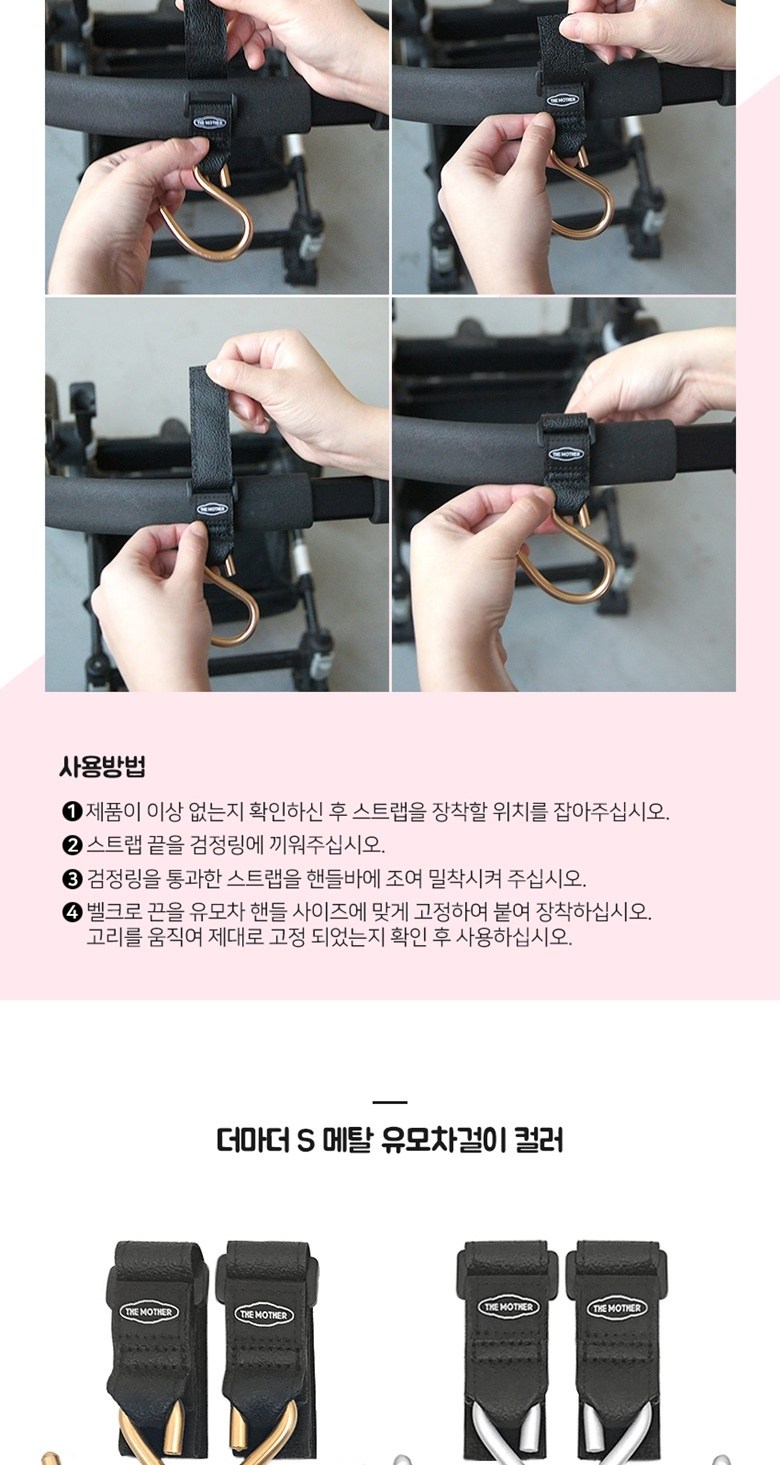 THE MOTHER

THE MOTHER

THE MOTHER

THE MOTHER

사용방법

❶ 제품이 이상 없는지 확인하신 후 스트랩을 장착할 위치를 잡아주십시오.

❷ 스트랩 끝을 검정링에 끼워주십시오.

❸ 검정링을 통과한 스트랩을 핸들바에 조여 밀착시켜 주십시오.

❹ 벨크로 끈을 유모차 핸들 사이즈에 맞게 고정하여 붙여 장착하십시오. 고리를 움직여 제대로 고정 되었는지 확인 후 사용하십시오.

더마더 S 메탈 유모차걸이 컬러

THE MOTHER

THE MOTHER

THE MOTHER

THE MOTHER