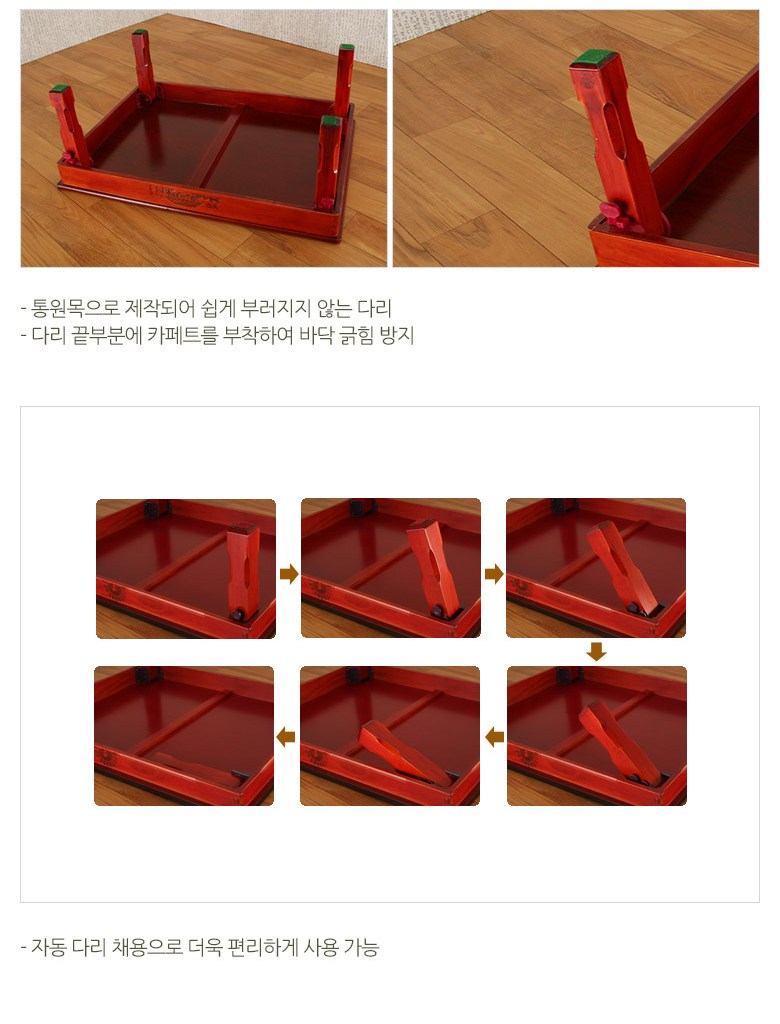 - 통원목으로 제작되어 쉽게 부러지지 않는 다리
- 다리 끝부분에 카페트를 부착하여 바닥 긁힘 방지

- 자동 다리 채용으로 더욱 편리하게 사용 가능