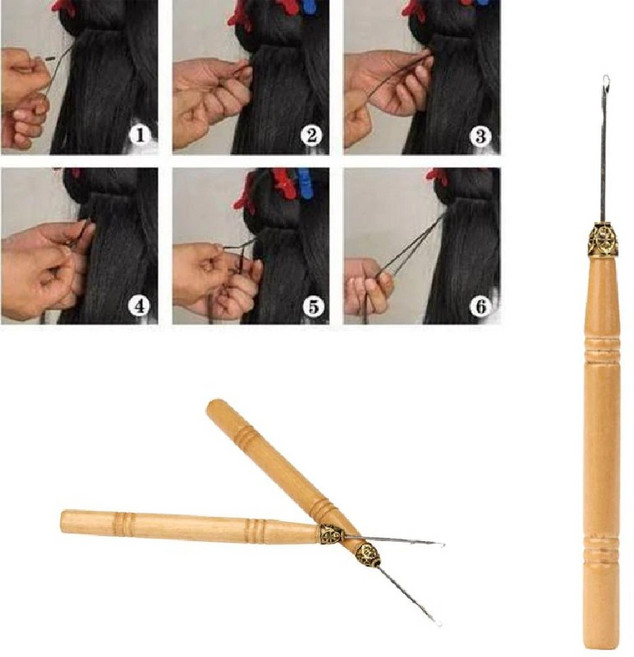 1 2 3
4 5 6