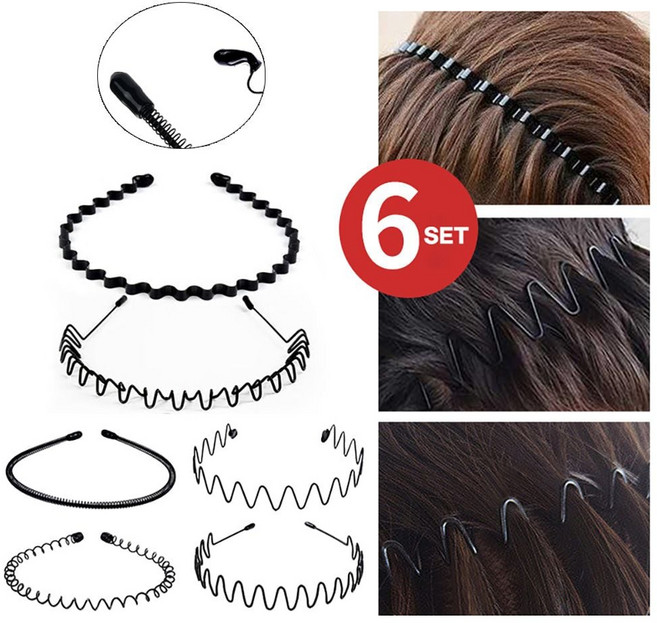 6 SET