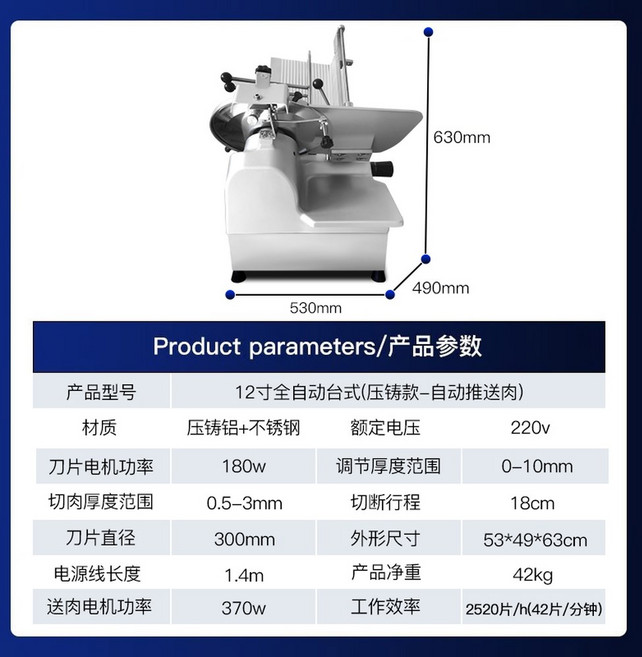 630mm

490mm

530mm

Product parameters/产品参数

| 产品型号 | 12寸全自动台式(压铸款-自动推送肉) | | |
|---|---|---|---|
| 材质 | 压铸铝+不锈钢 | 额定电压 | 220v |
| 刀片电机功率 | 180w | 调节厚度范围 | 0-10mm |
| 切肉厚度范围 | 0.5-3mm | 切断行程 | 18cm |
| 刀片直径 | 300mm | 外形尺寸 | 53*49*63cm |
| 电源线长度 | 1.4m | 产品净重 | 42kg |
| 送肉电机功率 | 370w | 工作效率 | 2520片/h(42片/分钟) |