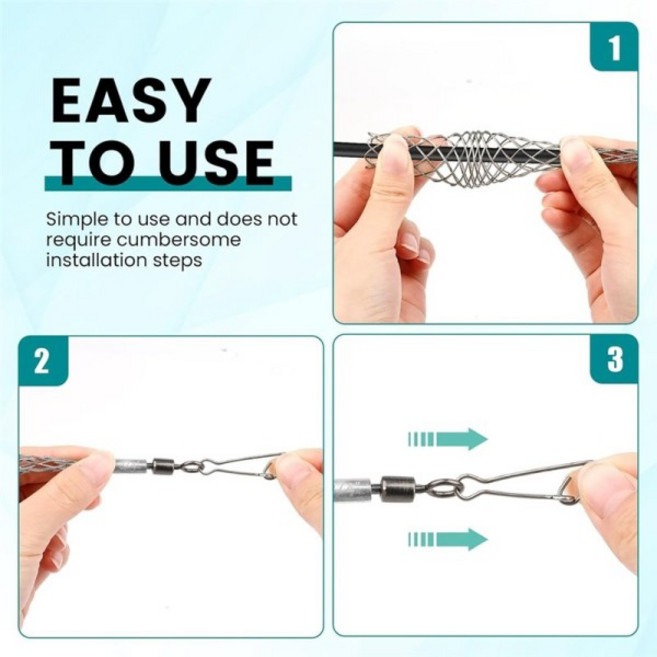 EASY TO USE

Simple to use and does not require cumbersome installation steps

1

2

3