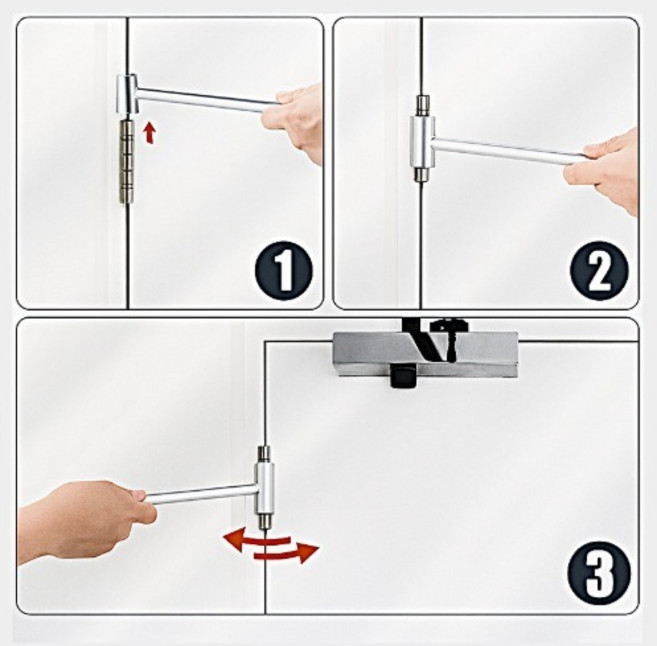 1

2

3