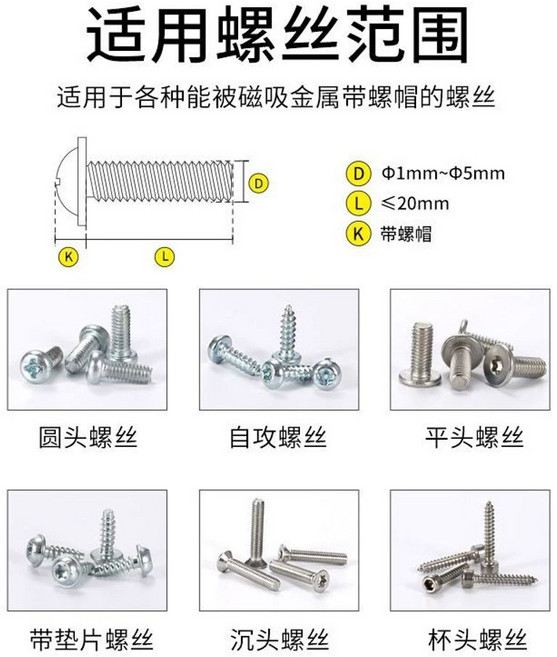 适用螺丝范围

适用于各种能被磁吸金属带螺帽的螺丝

D

K

L

D Φ1mm~Φ5mm

L ≤20mm

K 带螺帽

圆头螺丝

自攻螺丝

平头螺丝

带垫片螺丝

沉头螺丝

杯头螺丝