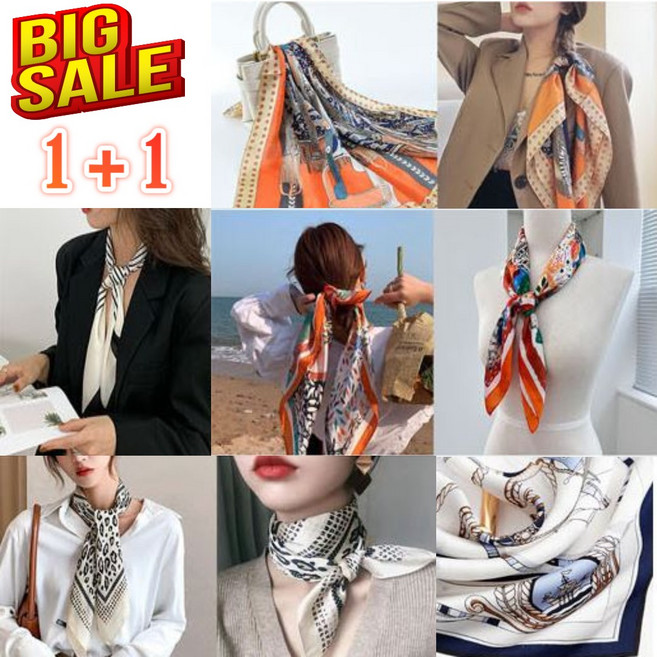 BIG SALE
1+1