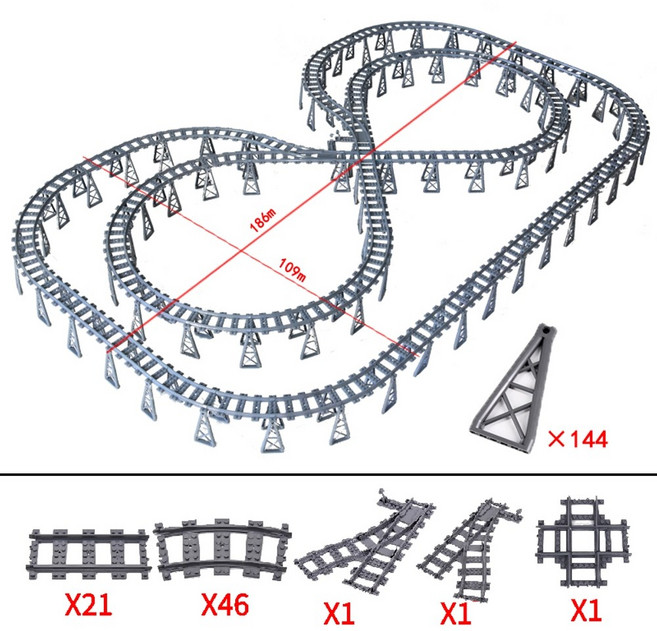 186m

109m

×144

X21

X46

X1

X1

X1