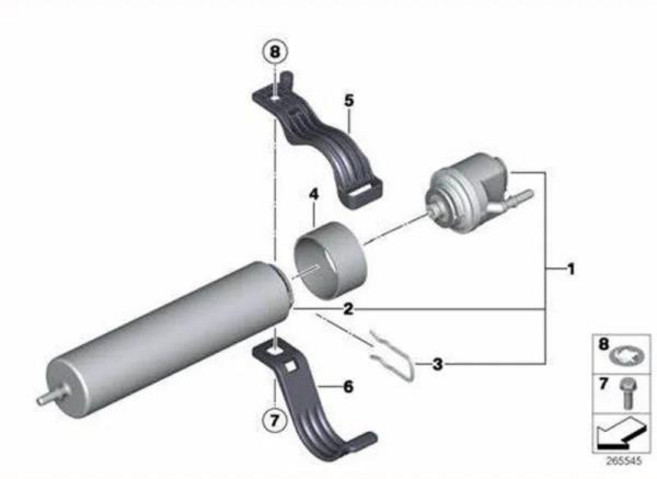 8
5
4
1
2
3
6
7
8
7
265545