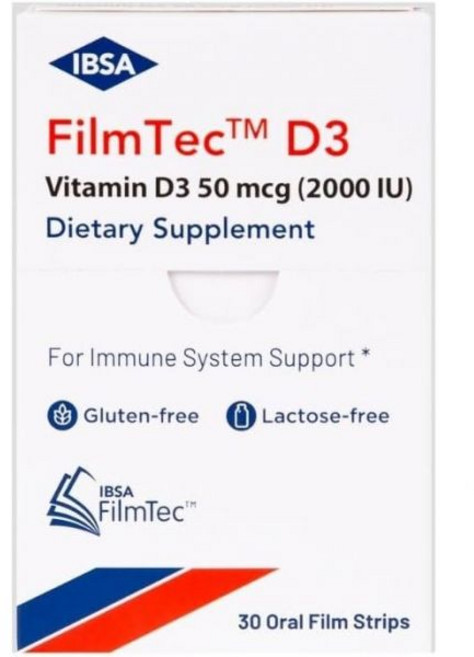 IBSA

FilmTec™ D3

Vitamin D3 50 mcg (2000 IU)

Dietary Supplement

For Immune System Support *

Gluten-free

Lactose-free

IBSA
FilmTec™

30 Oral Film Strips