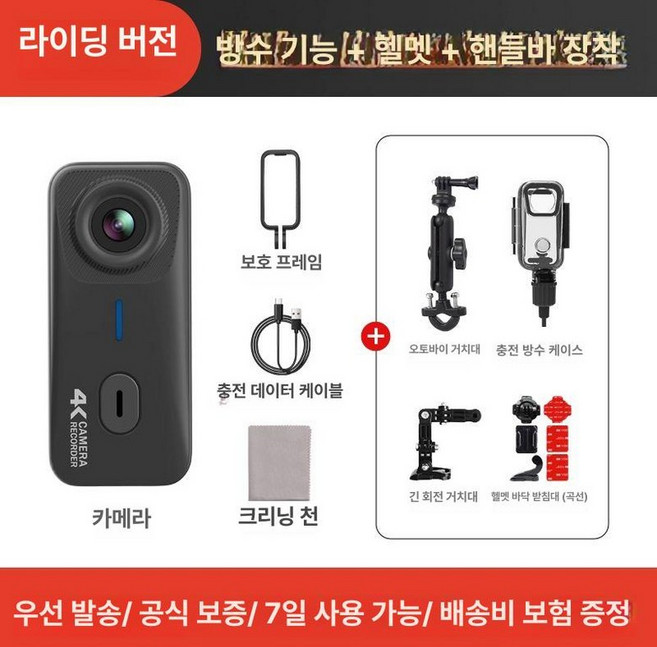 라이딩 버전

방수 기능 + 헬멧 + 핸들바 장착

4K CAMERA RECORDER

카메라

보호 프레임

충전 데이터 케이블

크리닝 천

+

오토바이 거치대

충전 방수 케이스

긴 회전 거치대

헬멧 바닥 받침대 (곡선)

우선 발송/ 공식 보증/ 7일 사용 가능/ 배송비 보험 증정