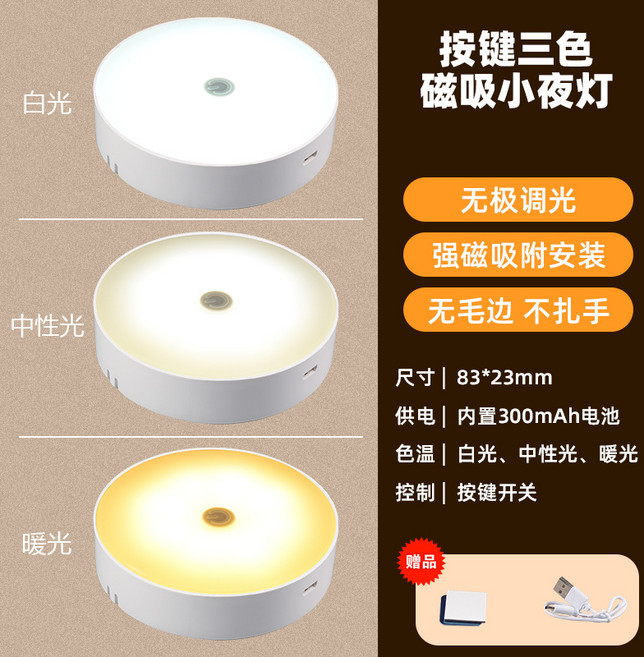 白光

中性光

暖光

按键三色
磁吸小夜灯

无极调光

强磁吸附安装

无毛边 不扎手

尺寸 | 83*23mm

供电 | 内置300mAh电池

色温 | 白光、中性光、暖光

控制 | 按键开关

赠品