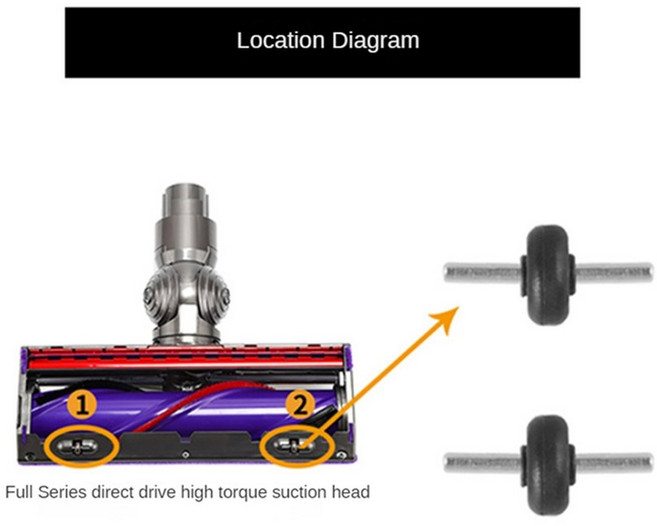 Location Diagram

1

2

Full Series direct drive high torque suction head