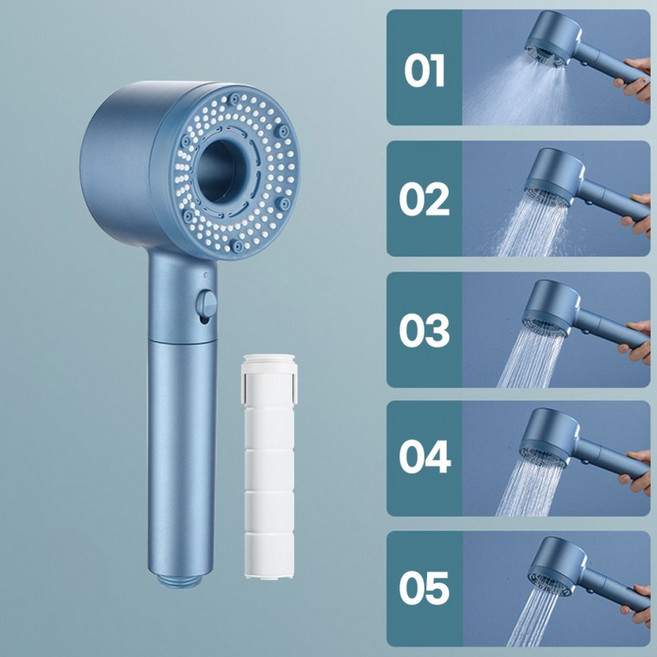 01

02

03

04

05