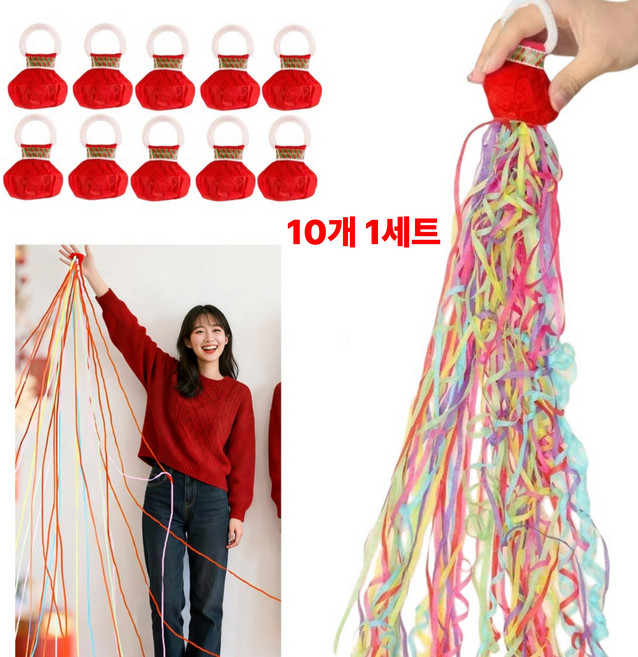 10개 1세트