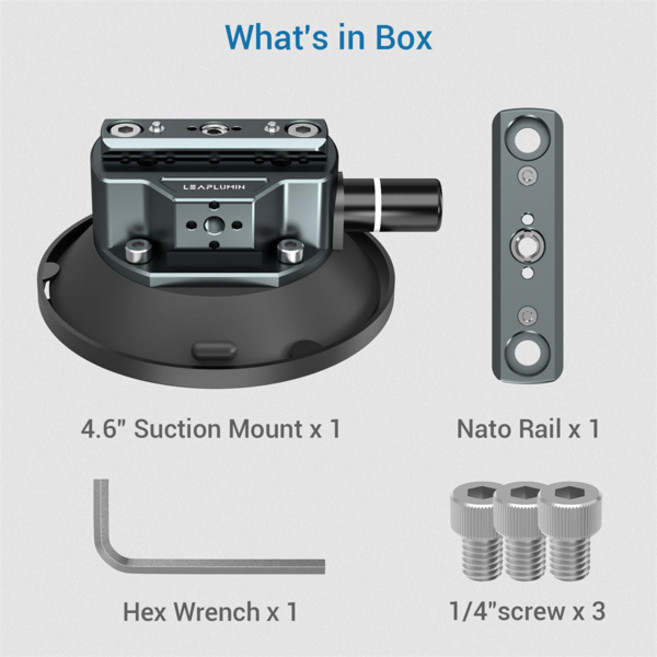 What's in Box

LEAPLUMIN

4.6" Suction Mount x 1

Nato Rail x 1

Hex Wrench x 1

1/4"screw x 3