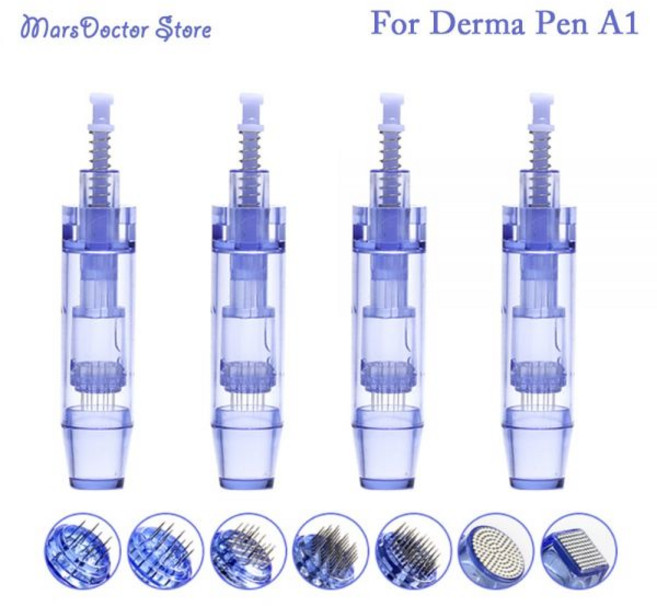 MarsDoctor Store

For Derma Pen A1