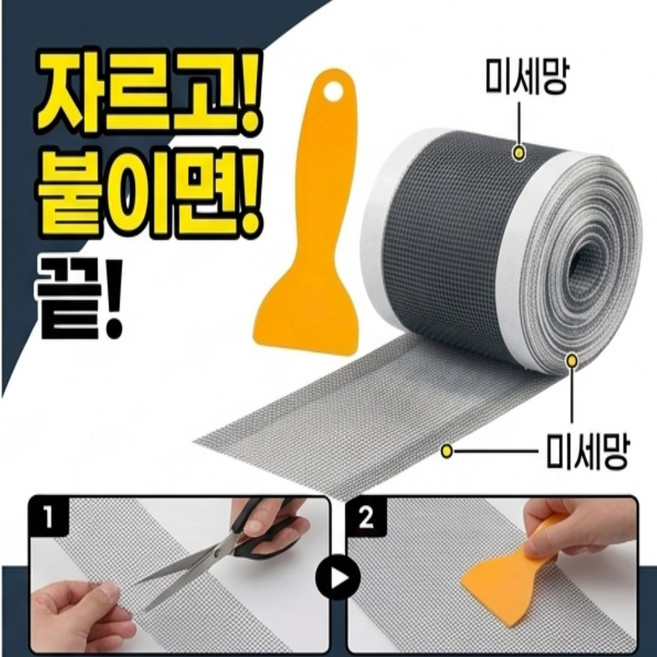 자르고!
붙이면!
끝!

미세망

미세망

1

2