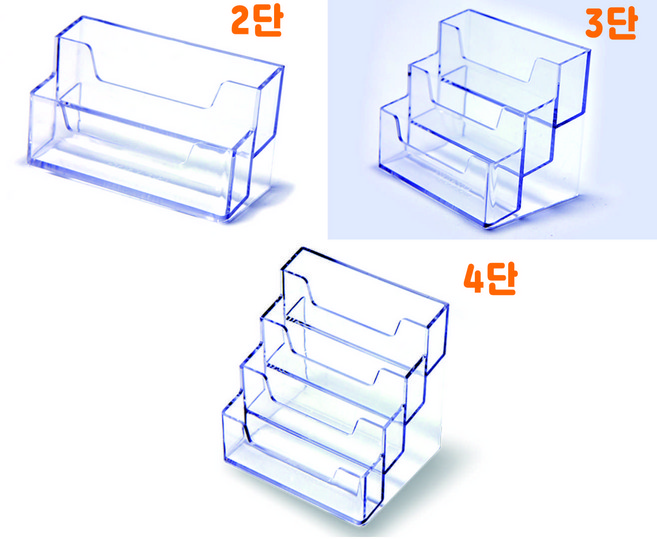 2단

3단

4단