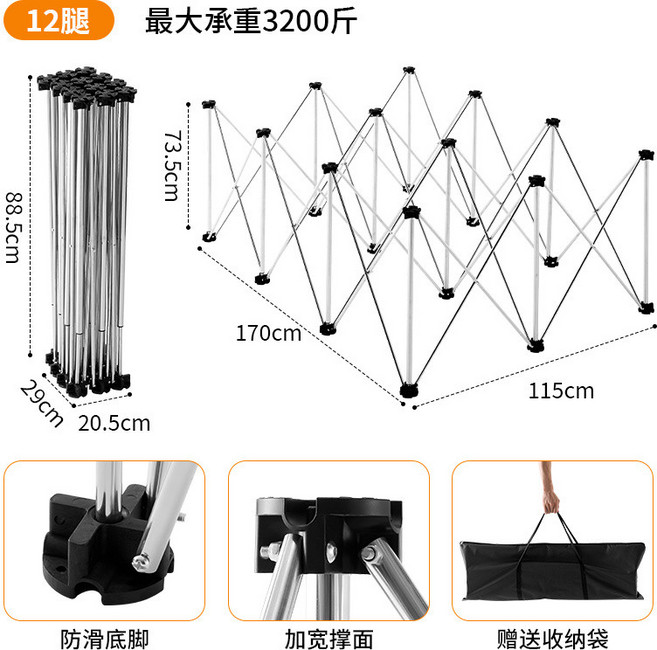 12腿 最大承重3200斤

88.5cm

29cm

20.5cm

73.5cm

170cm

115cm

防滑底脚

加宽撑面

赠送收纳袋