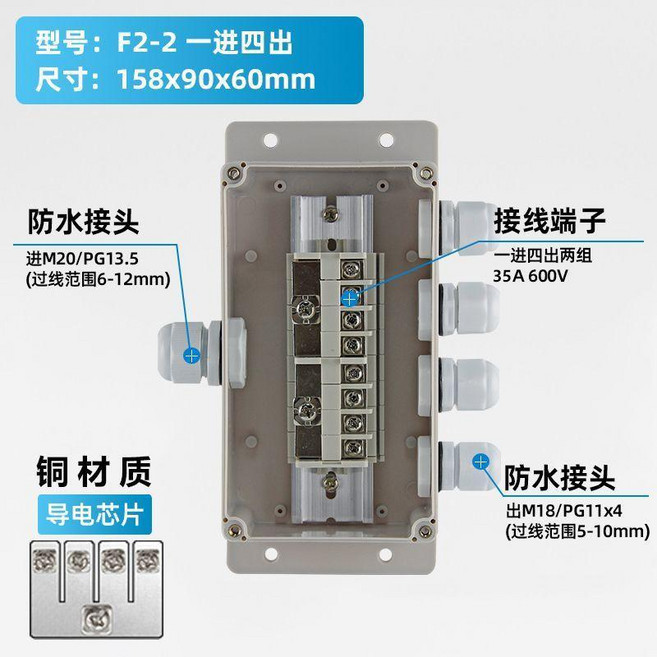 型号：F2-2 一进四出
尺寸：158x90x60mm

防水接头
进M20/PG13.5
(过线范围6-12mm)

接线端子
一进四出两组
35A 600V

铜 材 质
导电芯片

防水接头
出M18/PG11x4
(过线范围5-10mm)