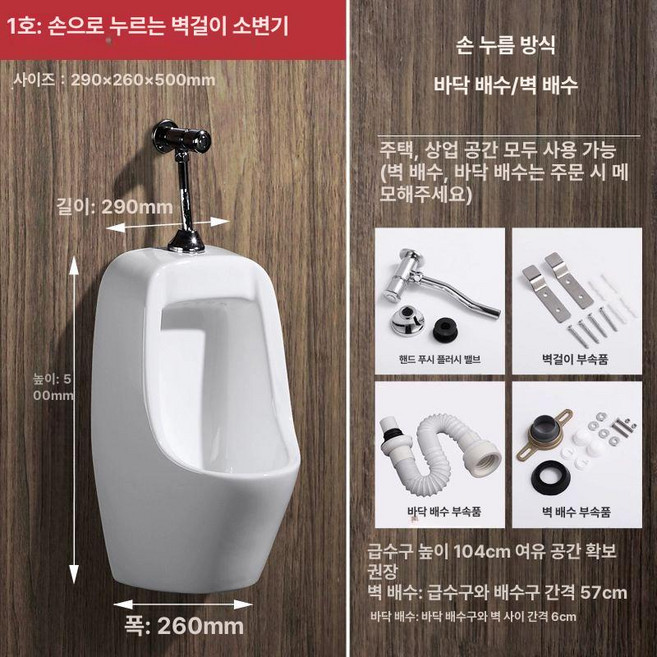 1호: 손으로 누르는 벽걸이 소변기

사이즈 : 290×260×500mm

길이: 290mm

높이: 500mm

폭: 260mm

손 누름 방식

바닥 배수/벽 배수

주택, 상업 공간 모두 사용 가능 (벽 배수, 바닥 배수는 주문 시 메모해주세요)

핸드 푸시 플러시 밸브

벽걸이 부속품

바닥 배수 부속품

벽 배수 부속품

급수구 높이 104cm 여유 공간 확보 권장
벽 배수: 급수구와 배수구 간격 57cm

바닥 배수: 바닥 배수구와 벽 사이 간격 6cm