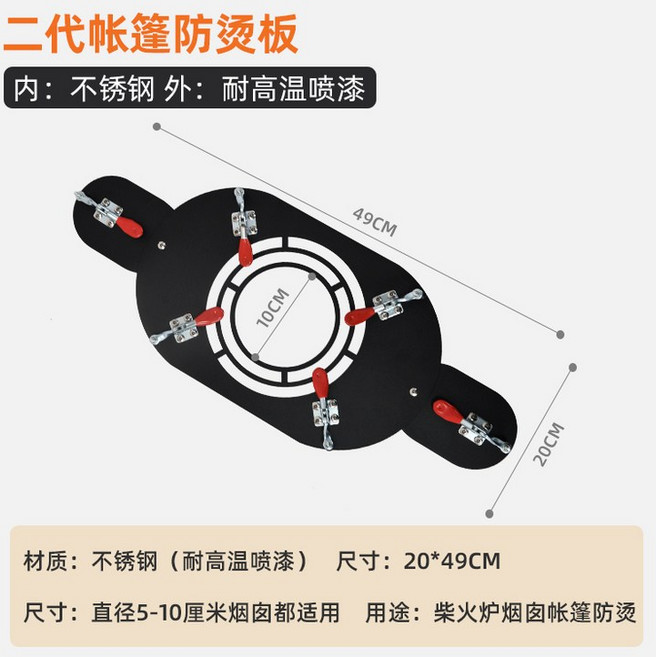 二代帐篷防烫板

内：不锈钢 外：耐高温喷漆

49CM

10CM

20CM

材质：不锈钢（耐高温喷漆） 尺寸：20*49CM

尺寸：直径5-10厘米烟囱都适用 用途：柴火炉烟囱帐篷防烫