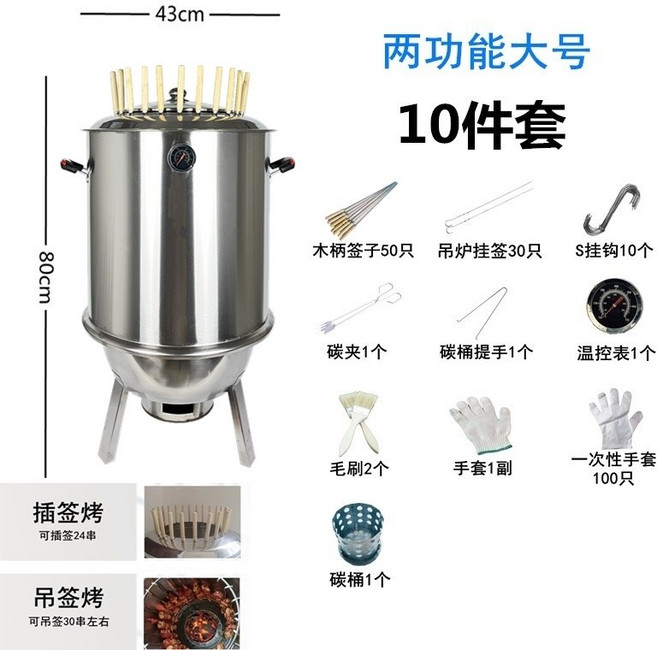 43cm

80cm

两功能大号

10件套

木柄签子50只

吊炉挂签30只

S挂钩10个

碳夹1个

碳桶提手1个

温控表1个

毛刷2个

手套1副

一次性手套100只

碳桶1个

插签烤

可插签24串

吊签烤

可吊签30串左右