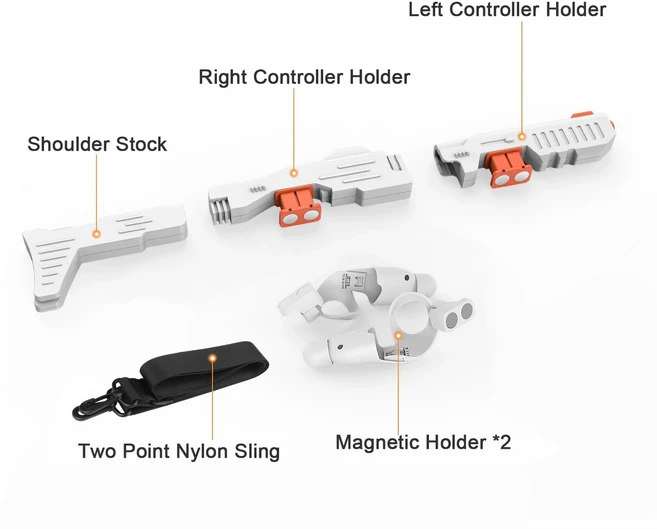 Left Controller Holder

Right Controller Holder

Shoulder Stock

Two Point Nylon Sling

Magnetic Holder *2