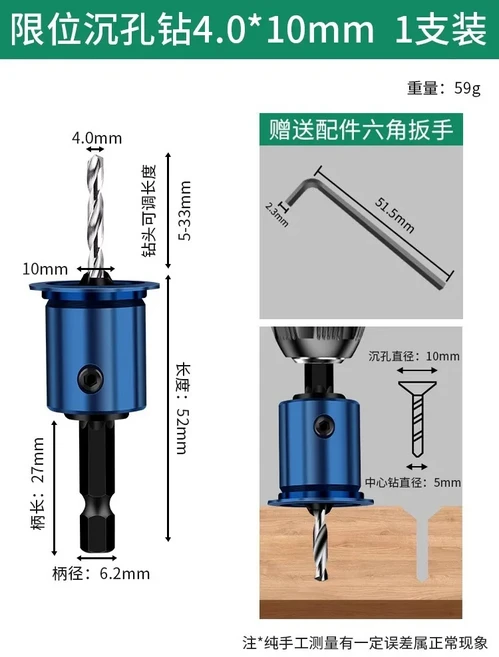 限位沉孔钻4.0*10mm 1支装

重量：59g

4.0mm

钻头可调长度 5-33mm

10mm

长度：52mm

柄长：27mm

柄径：6.2mm

赠送配件六角扳手

2.3mm

51.5mm

沉孔直径：10mm

中心钻直径：5mm

注*纯手工测量有一定误差属正常现象